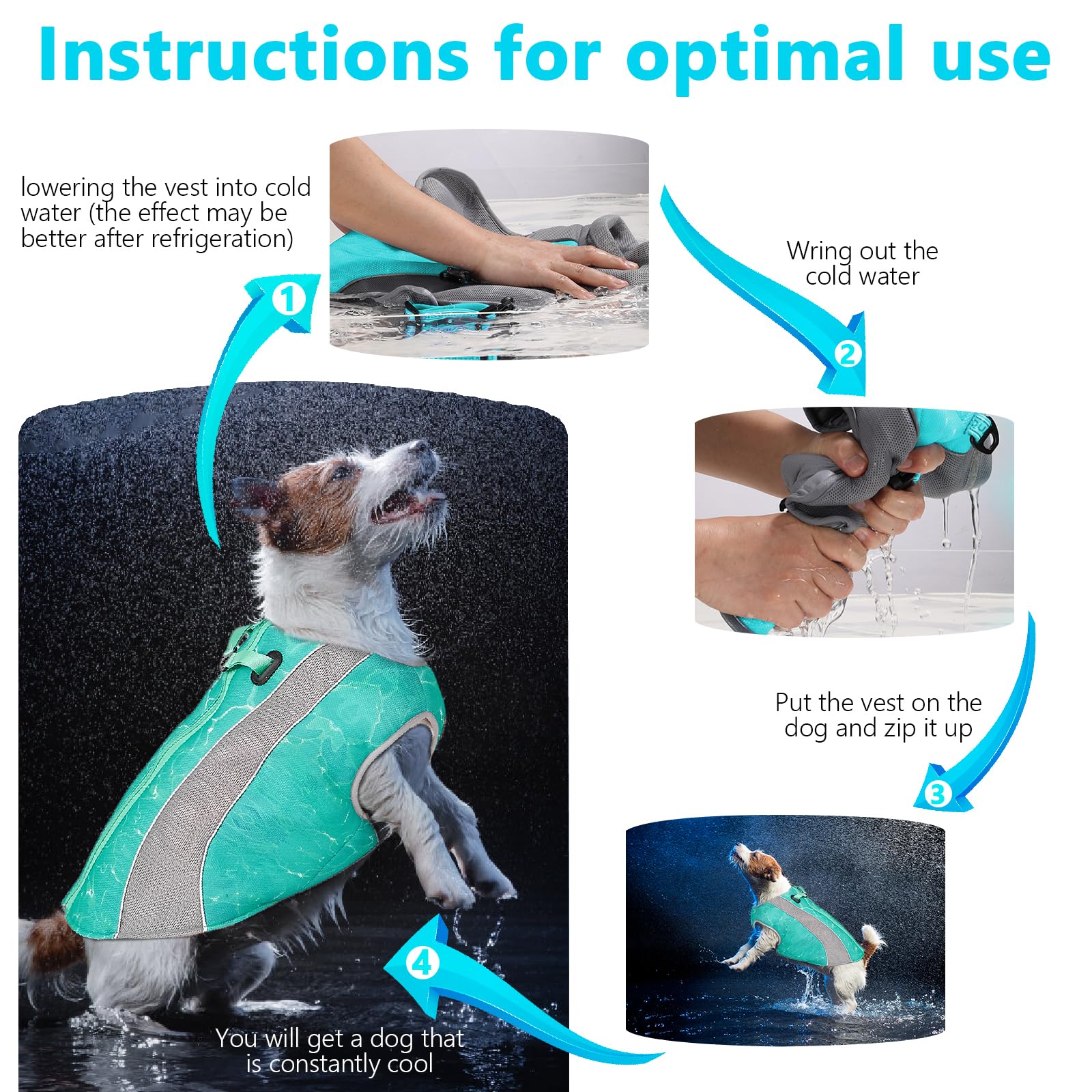 Instructions for optimal use

lowering the vest into cold water (the effect may be better after refrigeration)

1

Wring out the cold water

2

Put the vest on the dog and zip it up

3

4

You will get a dog that is constantly cool