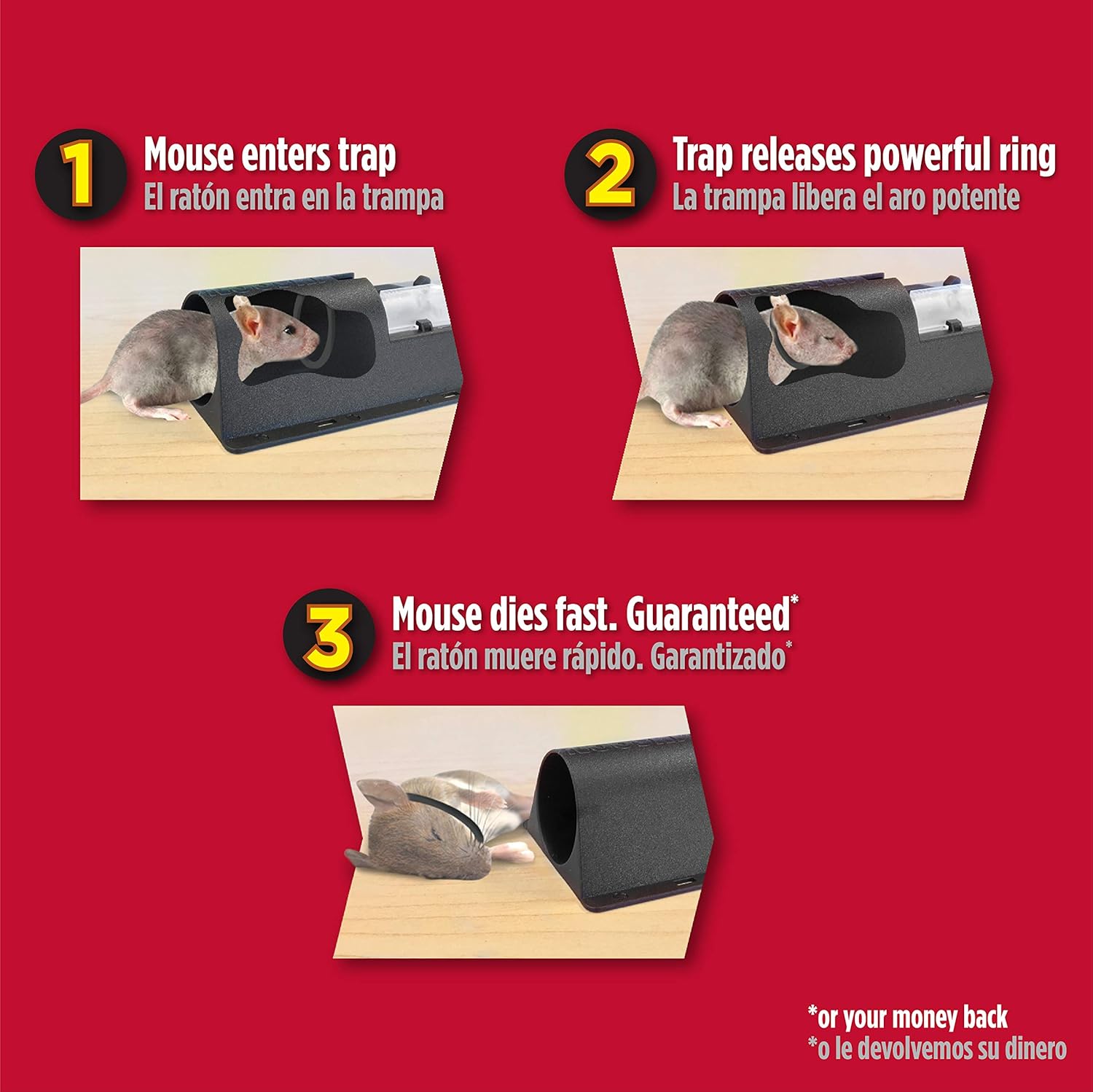 1 Mouse enters trap
El ratón entra en la trampa

2 Trap releases powerful ring
La trampa libera el aro potente

3 Mouse dies fast. Guaranteed*
El ratón muere rápido. Garantizado*

*or your money back
*o le devolvemos su dinero