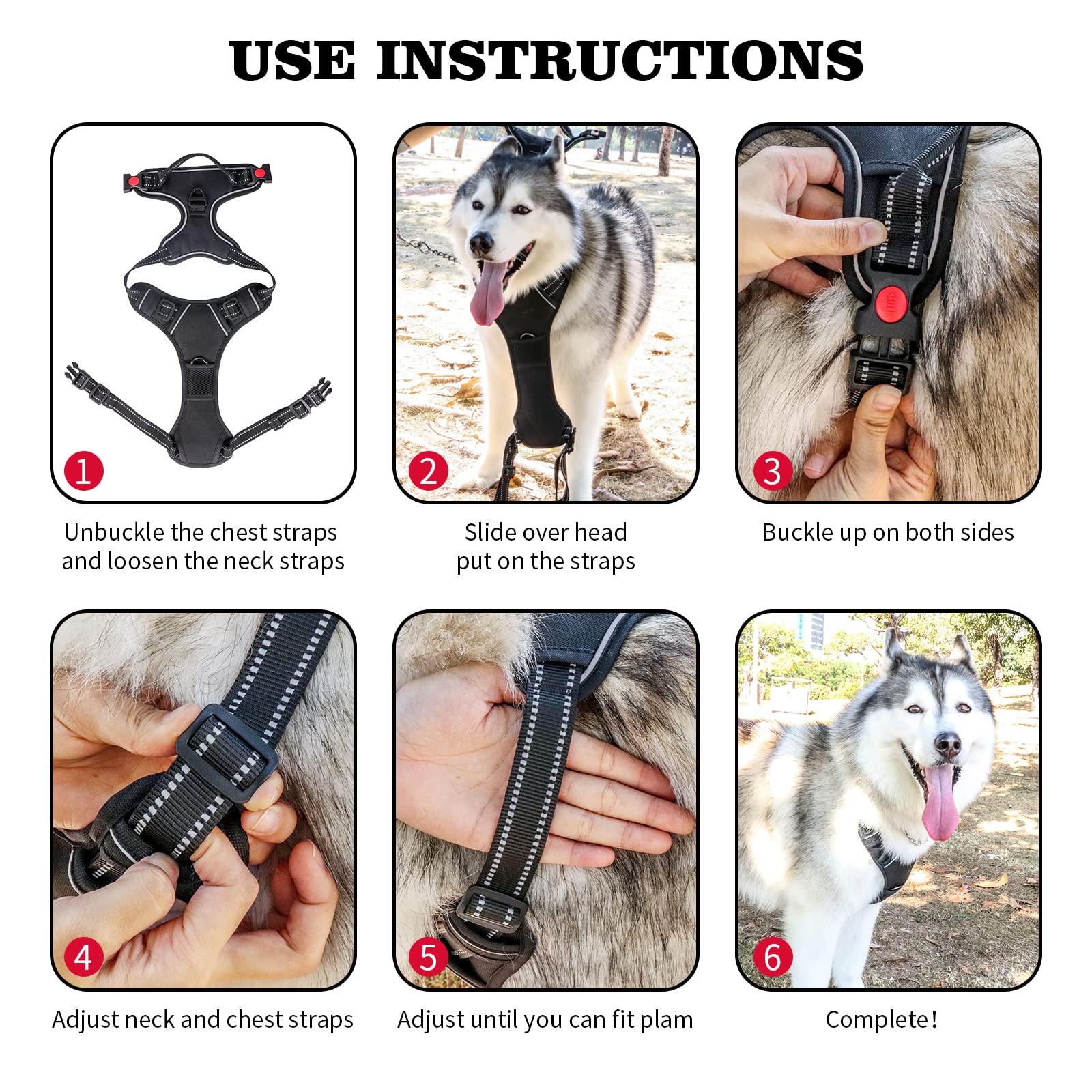 USE INSTRUCTIONS

1
Unbuckle the chest straps and loosen the neck straps

2
Slide over head put on the straps

3
Buckle up on both sides

4
Adjust neck and chest straps

5
Adjust until you can fit plam

6
Complete!