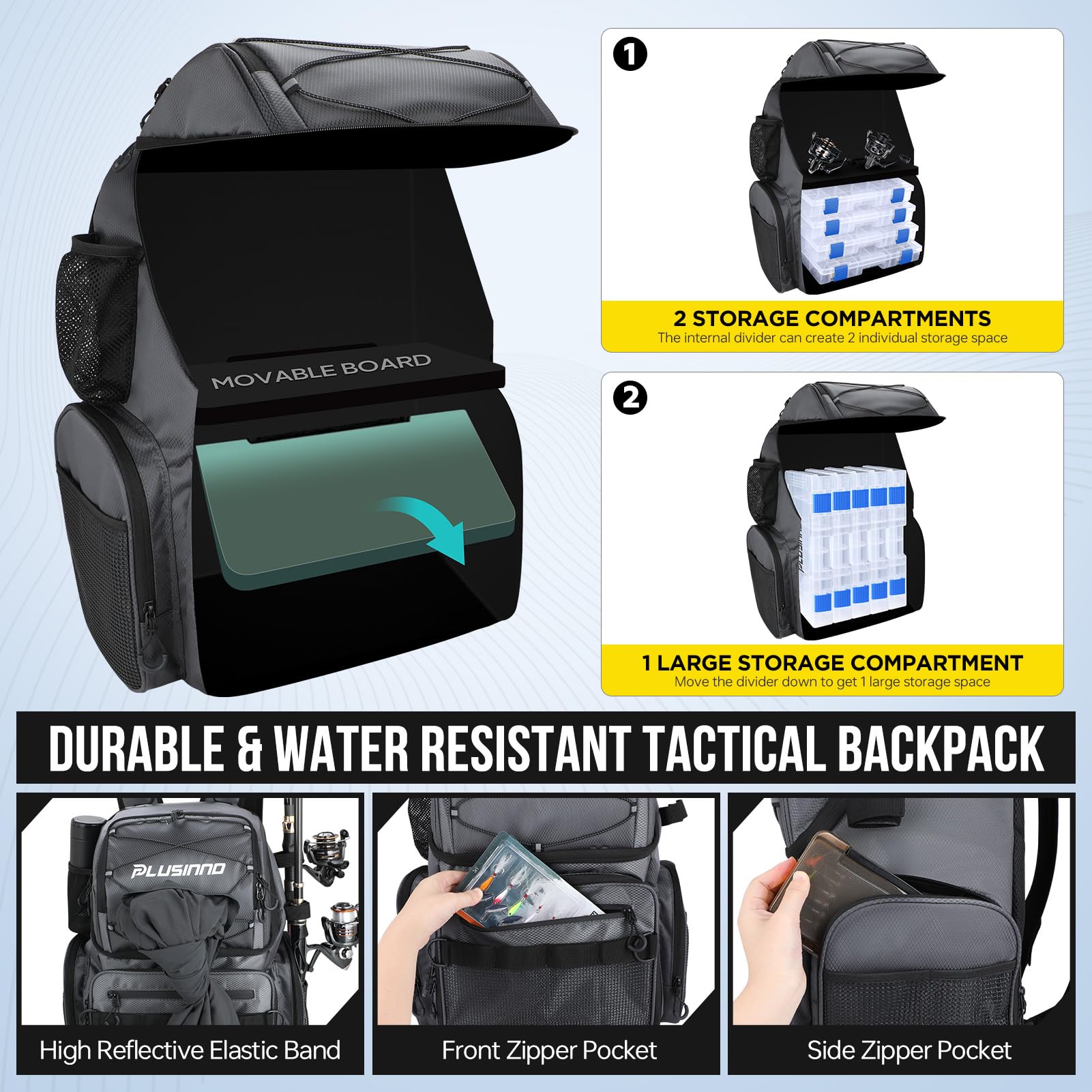 MOVABLE BOARD

1

2 STORAGE COMPARTMENTS
The internal divider can create 2 individual storage space

2

1 LARGE STORAGE COMPARTMENT
Move the divider down to get 1 large storage space

DURABLE & WATER RESISTANT TACTICAL BACKPACK

PLUSINNO

High Reflective Elastic Band

Front Zipper Pocket

Side Zipper Pocket