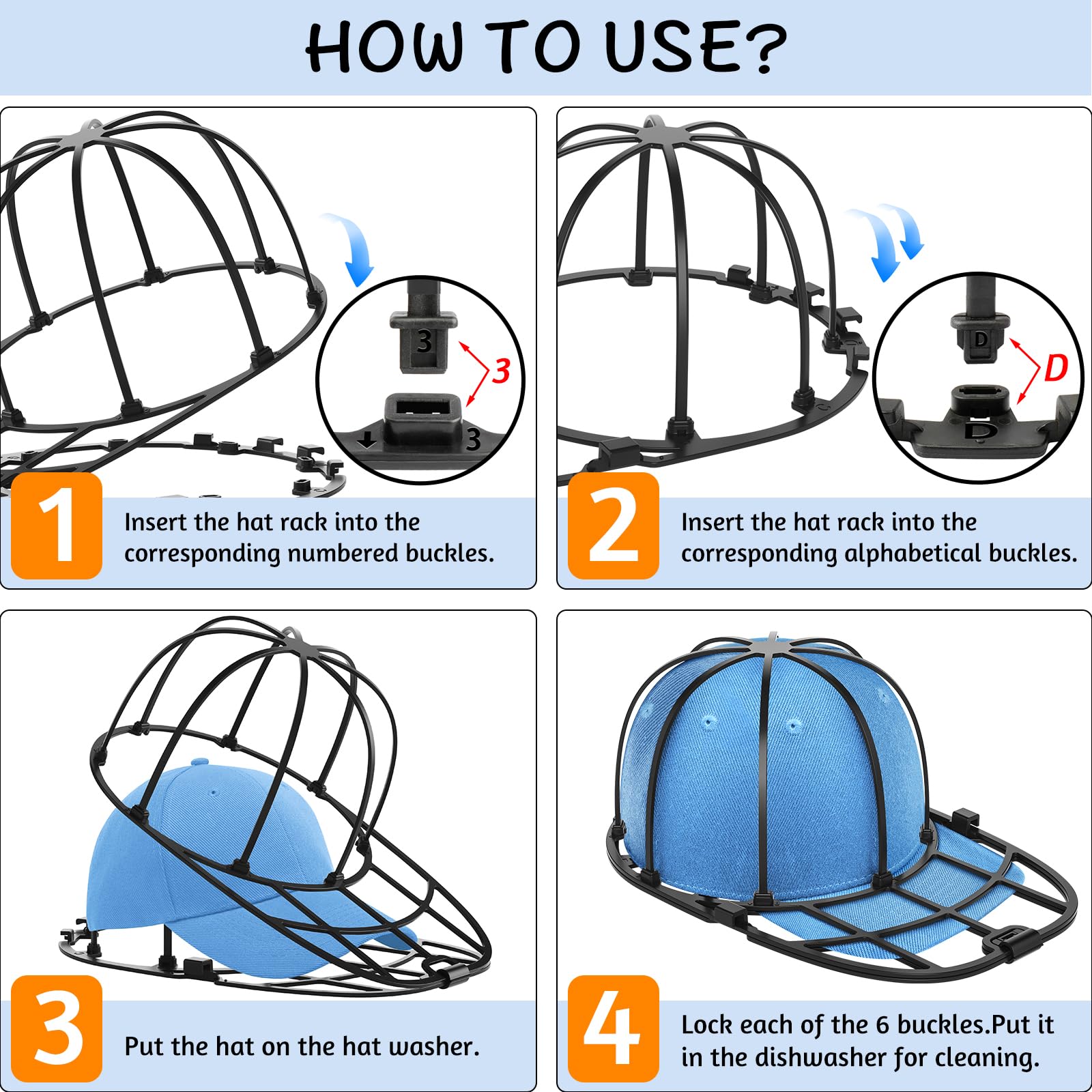 HOW TO USE?

3

3

3

1

Insert the hat rack into the corresponding numbered buckles.

D

D

D

2

Insert the hat rack into the corresponding alphabetical buckles.

3

Put the hat on the hat washer.

4

Lock each of the 6 buckles.Put it in the dishwasher for cleaning.