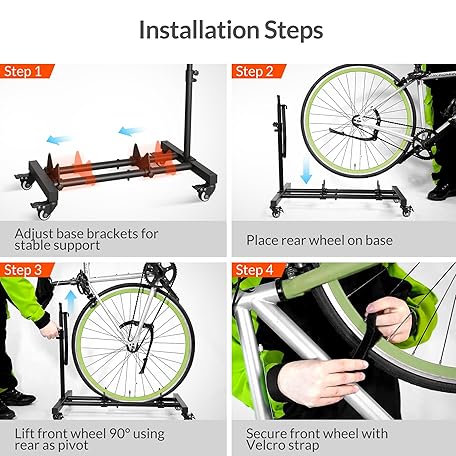 Installation Steps

Step 1

Adjust base brackets for stable support

Step 2

Place rear wheel on base

Step 3

Lift front wheel 90° using rear as pivot

Step 4

Secure front wheel with Velcro strap