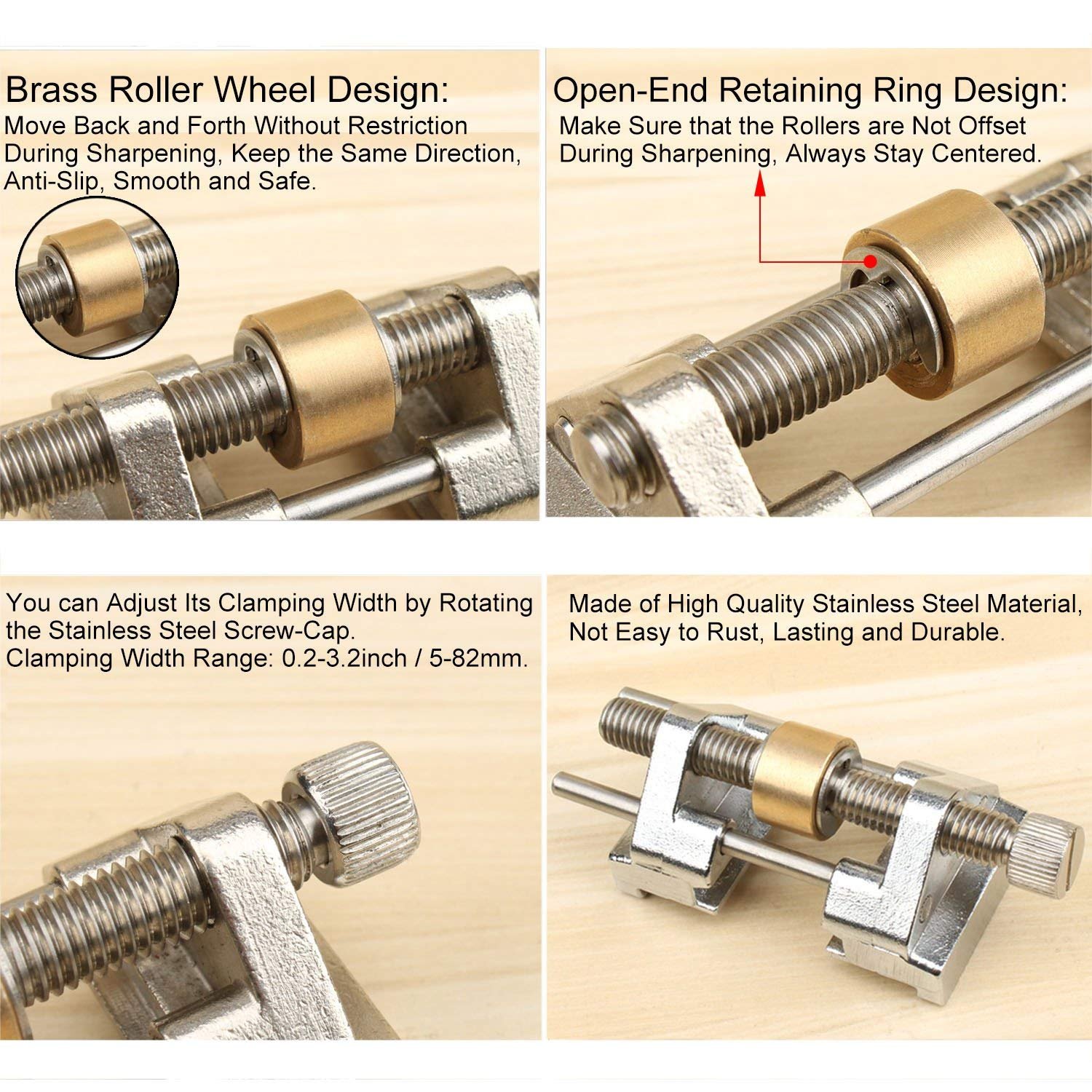 Brass Roller Wheel Design:
Move Back and Forth Without Restriction During Sharpening, Keep the Same Direction, Anti-Slip, Smooth and Safe.

Open-End Retaining Ring Design:
Make Sure that the Rollers are Not Offset During Sharpening, Always Stay Centered.

You can Adjust Its Clamping Width by Rotating the Stainless Steel Screw-Cap.
Clamping Width Range: 0.2-3.2inch / 5-82mm.

Made of High Quality Stainless Steel Material, Not Easy to Rust, Lasting and Durable.