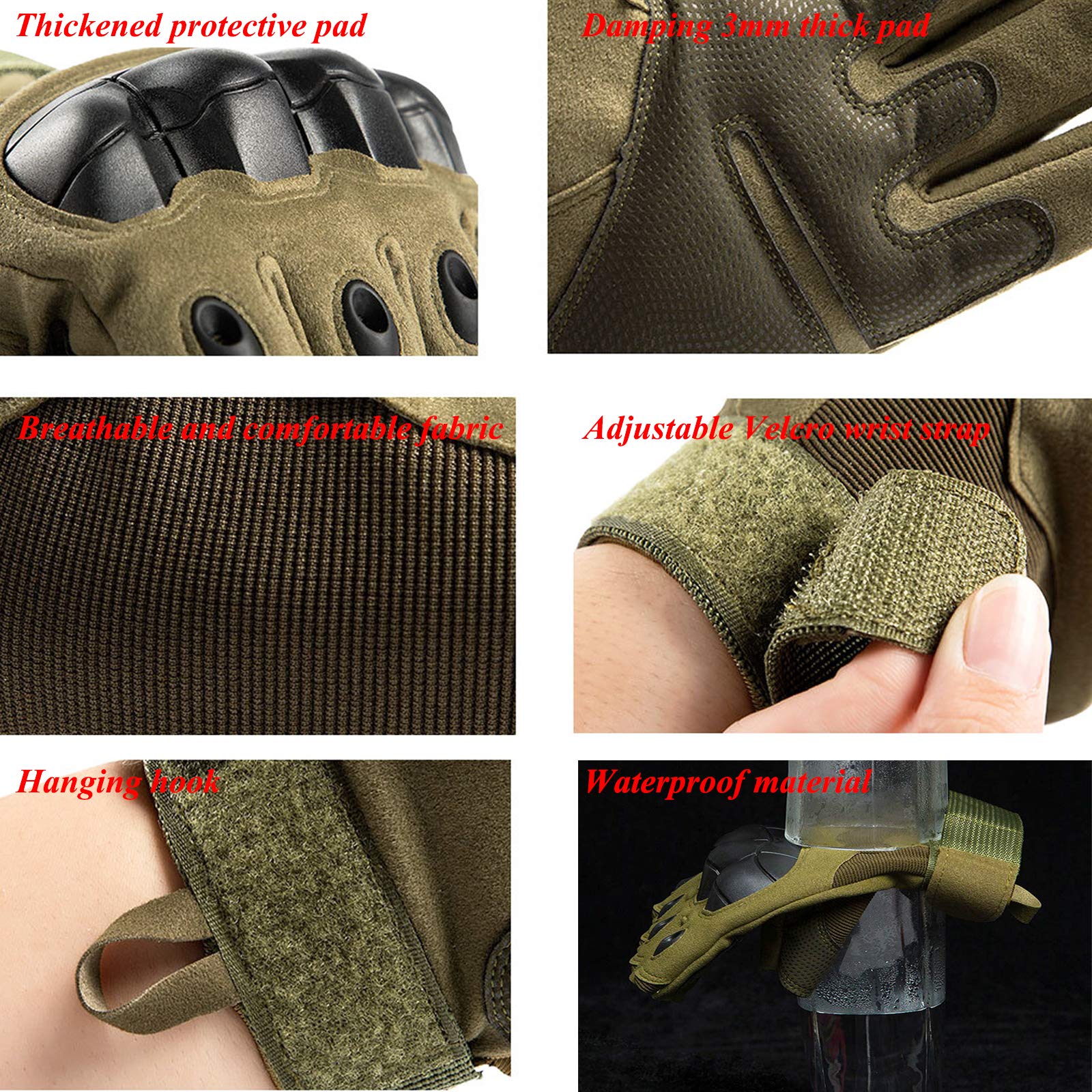 Thickened protective pad

Damping 3mm thick pad

Breathable and comfortable fabric

Adjustable Velcro wrist strap

Hanging hook

Waterproof material