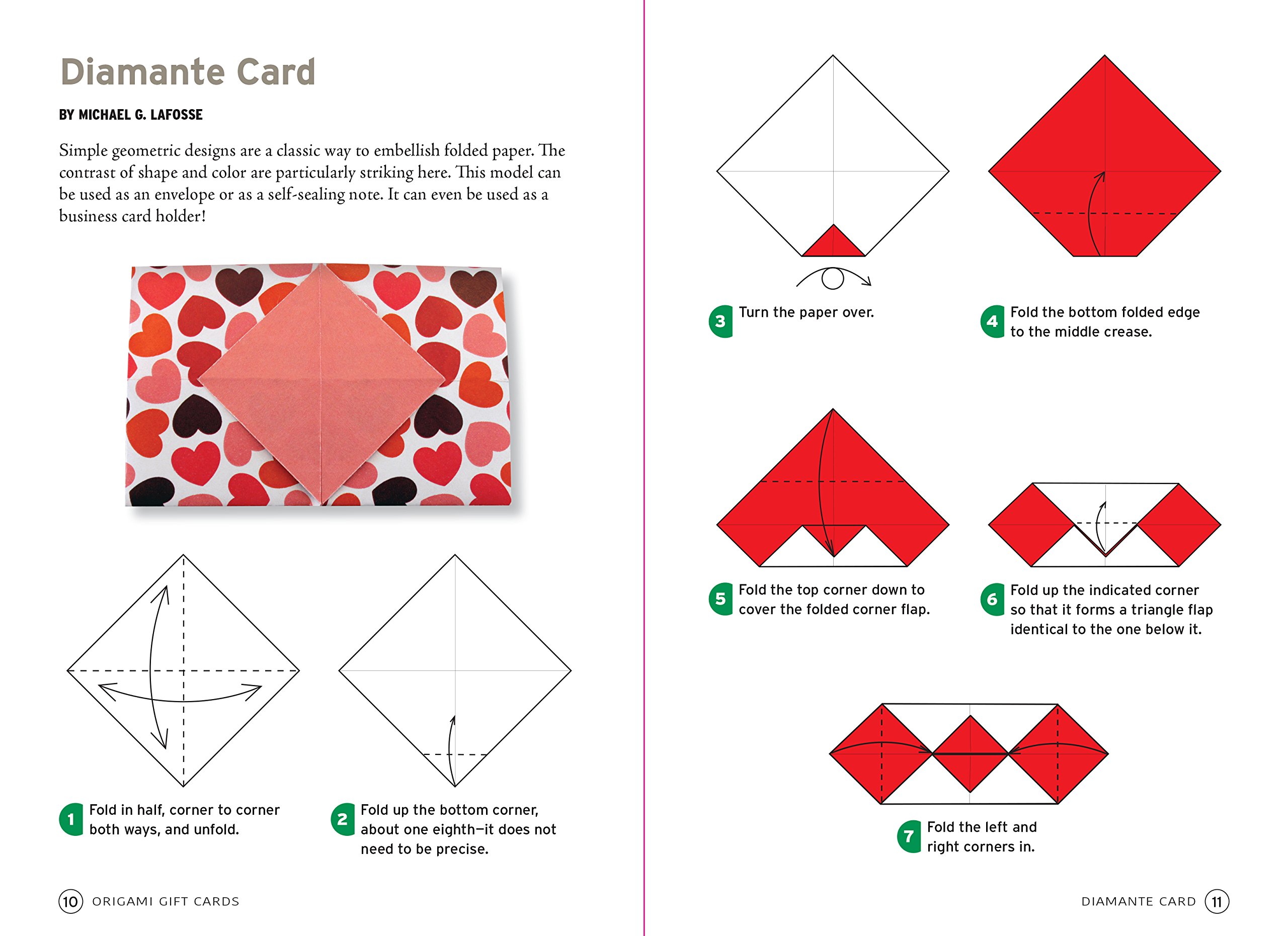 Diamante Card

BY MICHAEL G. LAFOSSE

Simple geometric designs are a classic way to embellish folded paper. The contrast of shape and color are particularly striking here. This model can be used as an envelope or as a self-sealing note. It can even be used as a business card holder!

1 Fold in half, corner to corner both ways, and unfold.

2 Fold up the bottom corner, about one eighth—it does not need to be precise.

10 ORIGAMI GIFT CARDS

3 Turn the paper over.

4 Fold the bottom folded edge to the middle crease.

5 Fold the top corner down to cover the folded corner flap.

6 Fold up the indicated corner so that it forms a triangle flap identical to the one below it.

7 Fold the left and right corners in.

DIAMANTE CARD 11