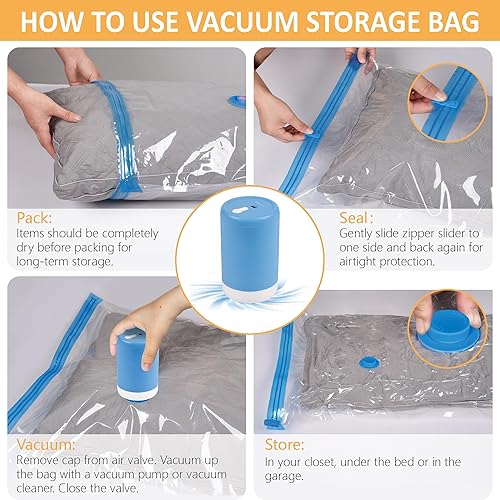 HOW TO USE VACUUM STORAGE BAG

Pack:
Items should be completely dry before packing for long-term storage.

Seal :
Gently slide zipper slider to one side and back again for airtight protection.

Vacuum:
Remove cap from air valve. Vacuum up the bag with a vacuum pump or vacuum cleaner. Close the valve.

Store:
In your closet, under the bed or in the garage.