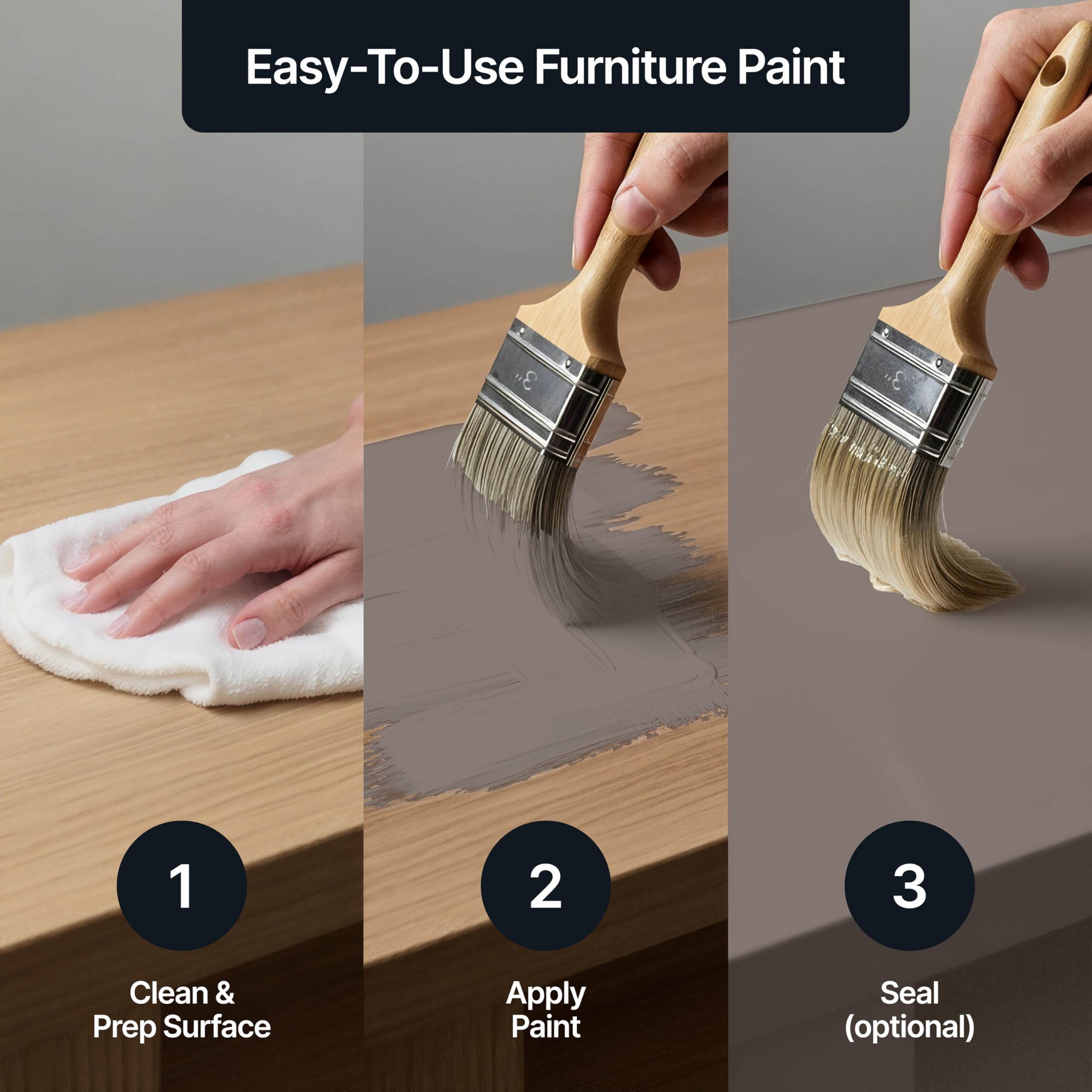 Easy-To-Use Furniture Paint

3"

3"

1

Clean & Prep Surface

2

Apply Paint

3

Seal (optional)