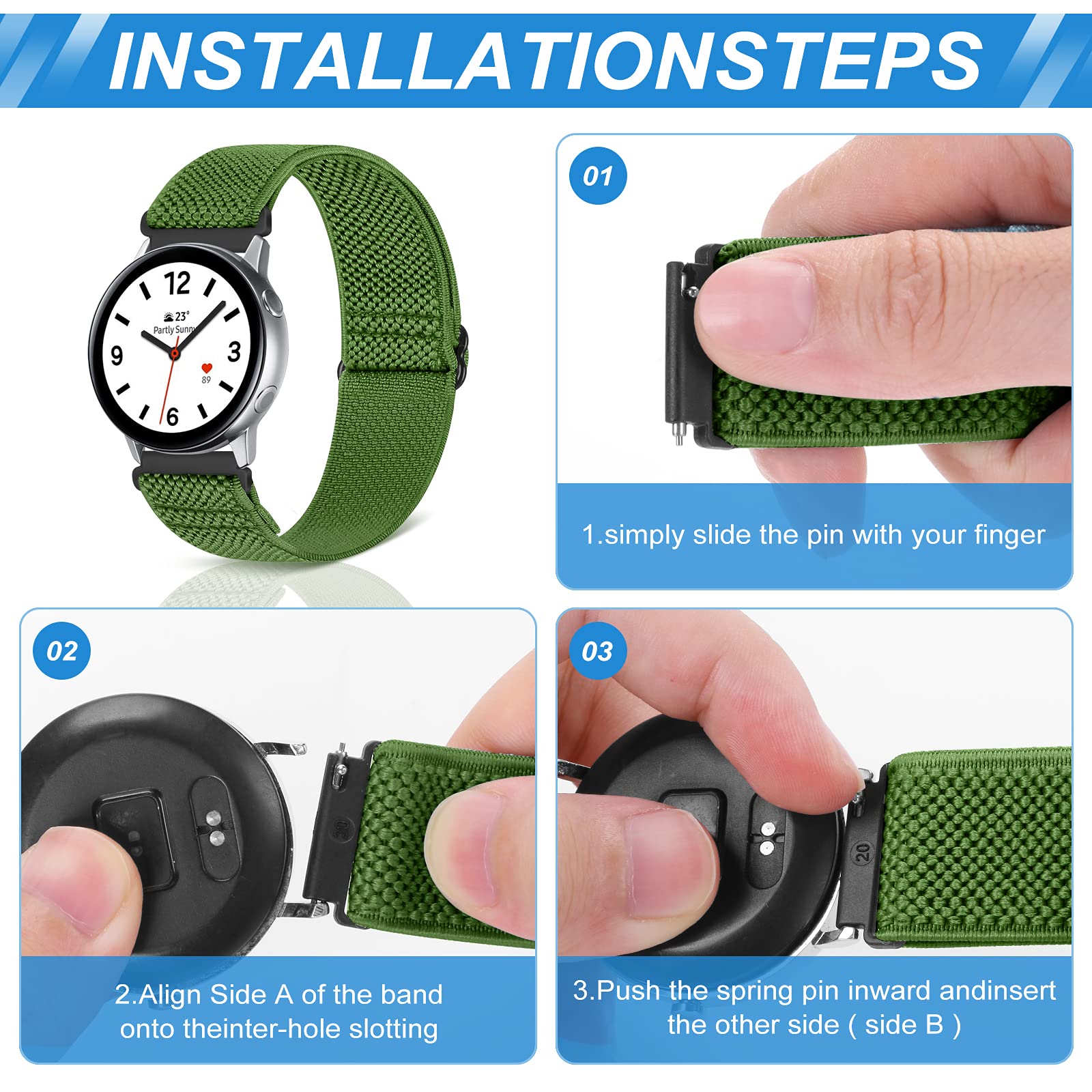 INSTALLATIONSTEPS

12
23°
Partly Sunny
9
3
89
6

01

1.simply slide the pin with your finger

02

20

2.Align Side A of the band onto theinter-hole slotting

03

20

3.Push the spring pin inward andinsert the other side ( side B )