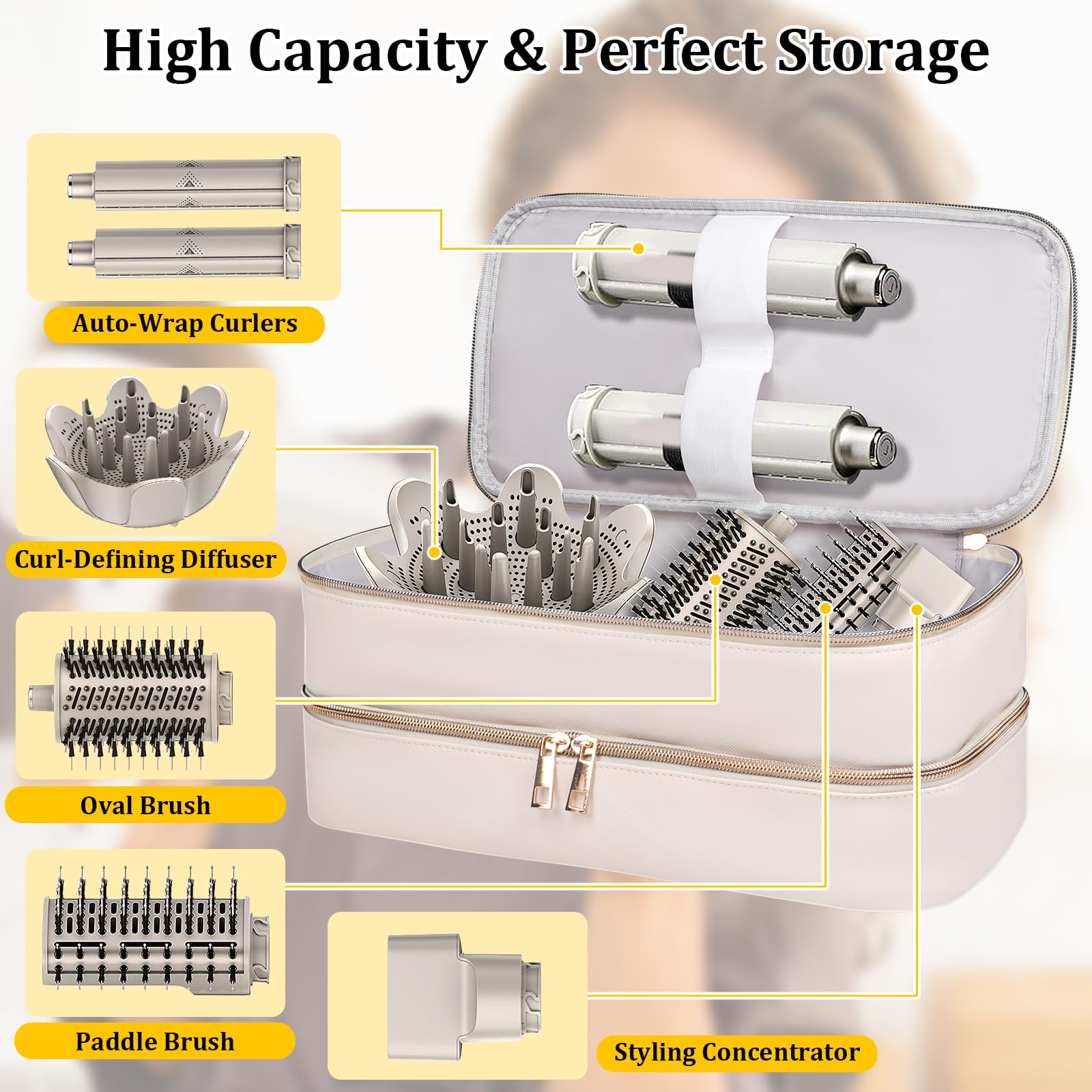 High Capacity & Perfect Storage

Auto-Wrap Curlers

Curl-Defining Diffuser

Oval Brush

Paddle Brush

Styling Concentrator