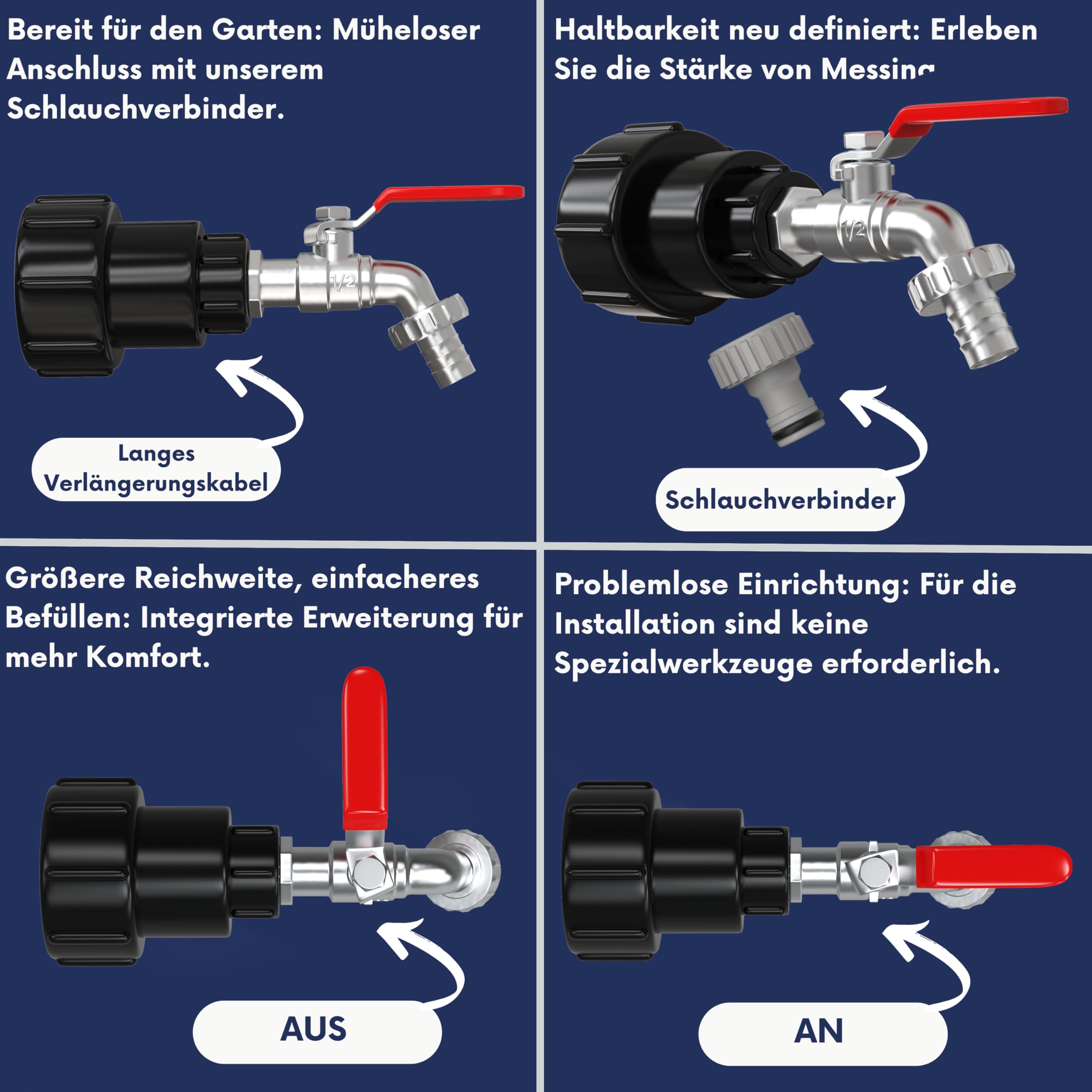 Bereit für den Garten: Müheloser Anschluss mit unserem Schlauchverbinder.

1/2

Langes Verlängerungskabel

Haltbarkeit neu definiert: Erleben Sie die Stärke von Messing

1/2

Schlauchverbinder

Größere Reichweite, einfacheres Befüllen: Integrierte Erweiterung für mehr Komfort.

AUS

Problemlose Einrichtung: Für die Installation sind keine Spezialwerkzeuge erforderlich.

AN