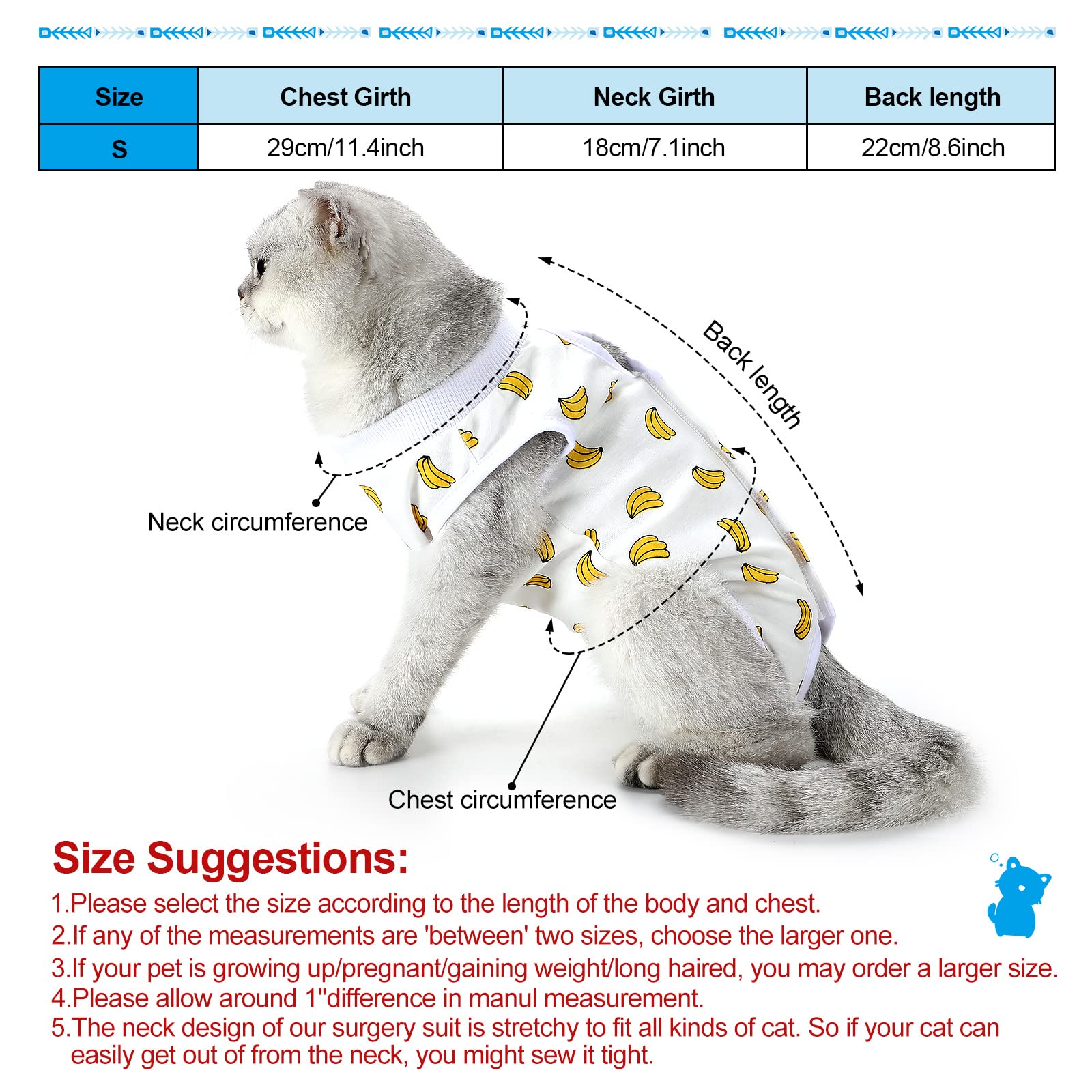 | Size | Chest Girth | Neck Girth | Back length |
|---|---|---|---|
| S | 29cm/11.4inch | 18cm/7.1inch | 22cm/8.6inch |

Back length

Neck circumference

Chest circumference

Size Suggestions:

1.Please select the size according to the length of the body and chest.
2.If any of the measurements are 'between' two sizes, choose the larger one.
3.If your pet is growing up/pregnant/gaining weight/long haired, you may order a larger size.
4.Please allow around 1"difference in manul measurement.
5.The neck design of our surgery suit is stretchy to fit all kinds of cat. So if your cat can easily get out of from the neck, you might sew it tight.