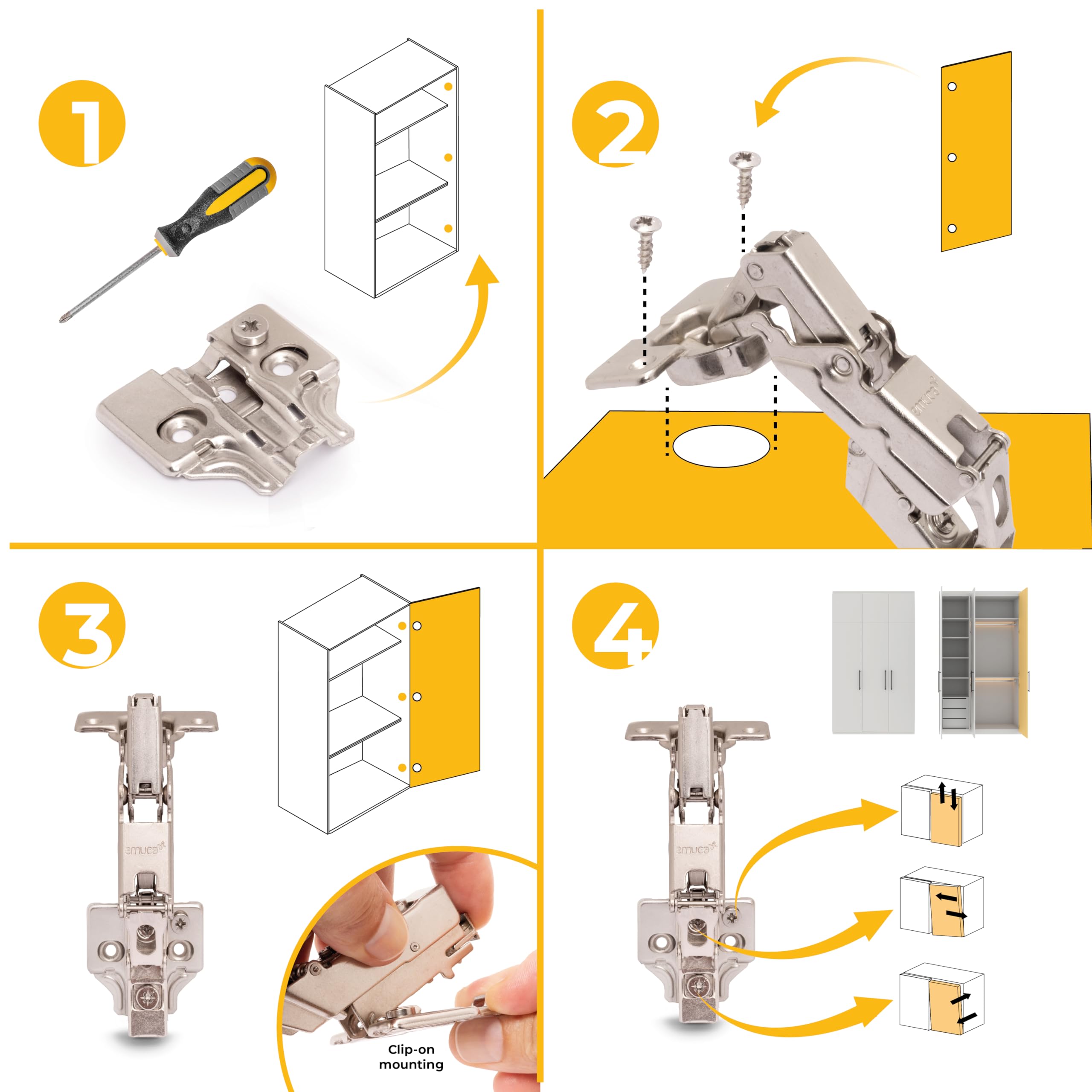 1

2

emuca

3

emuca

Clip-on mounting

4

emuca