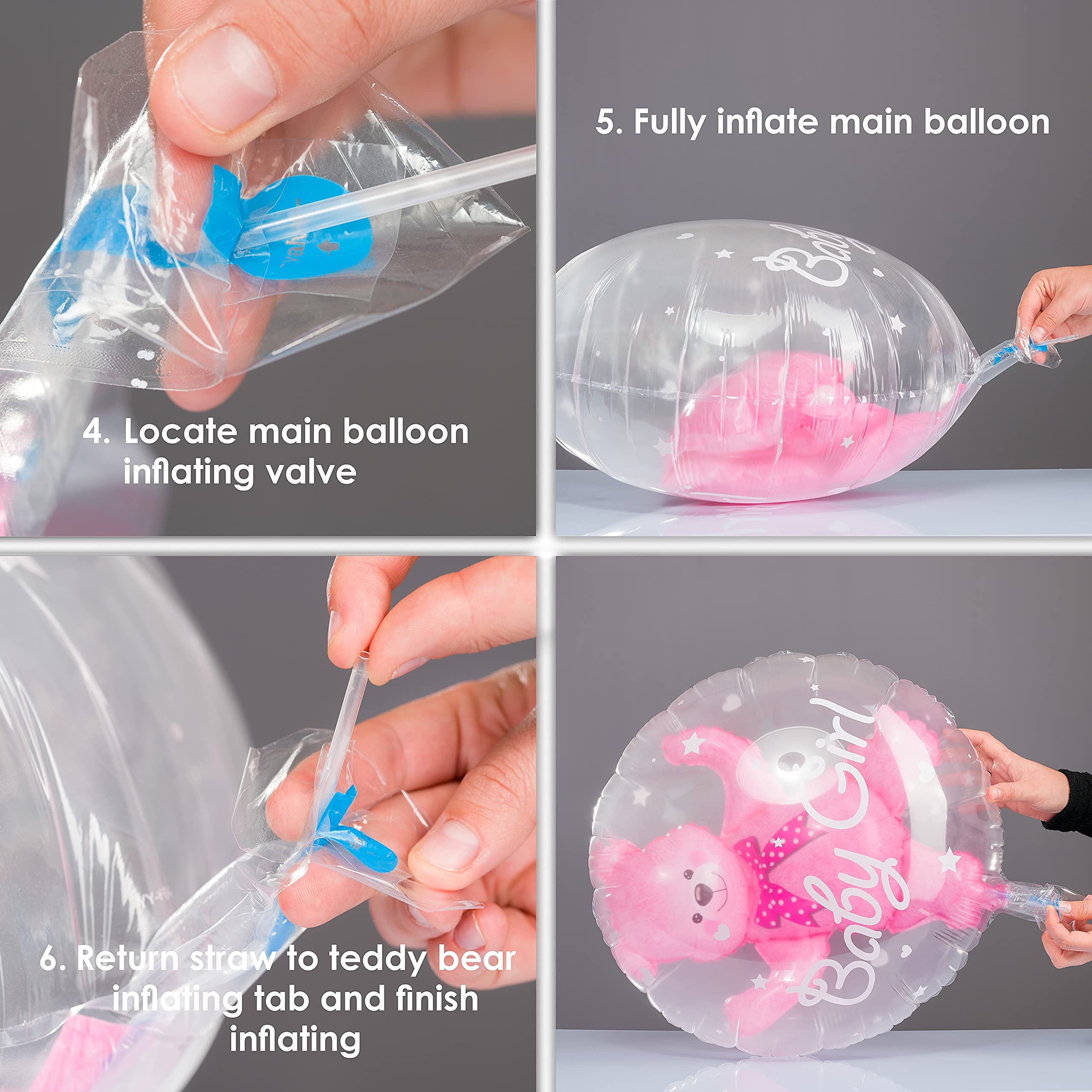 4. Locate main balloon inflating valve

5. Fully inflate main balloon

Baby

6. Return straw to teddy bear inflating tab and finish inflating

Baby Girl