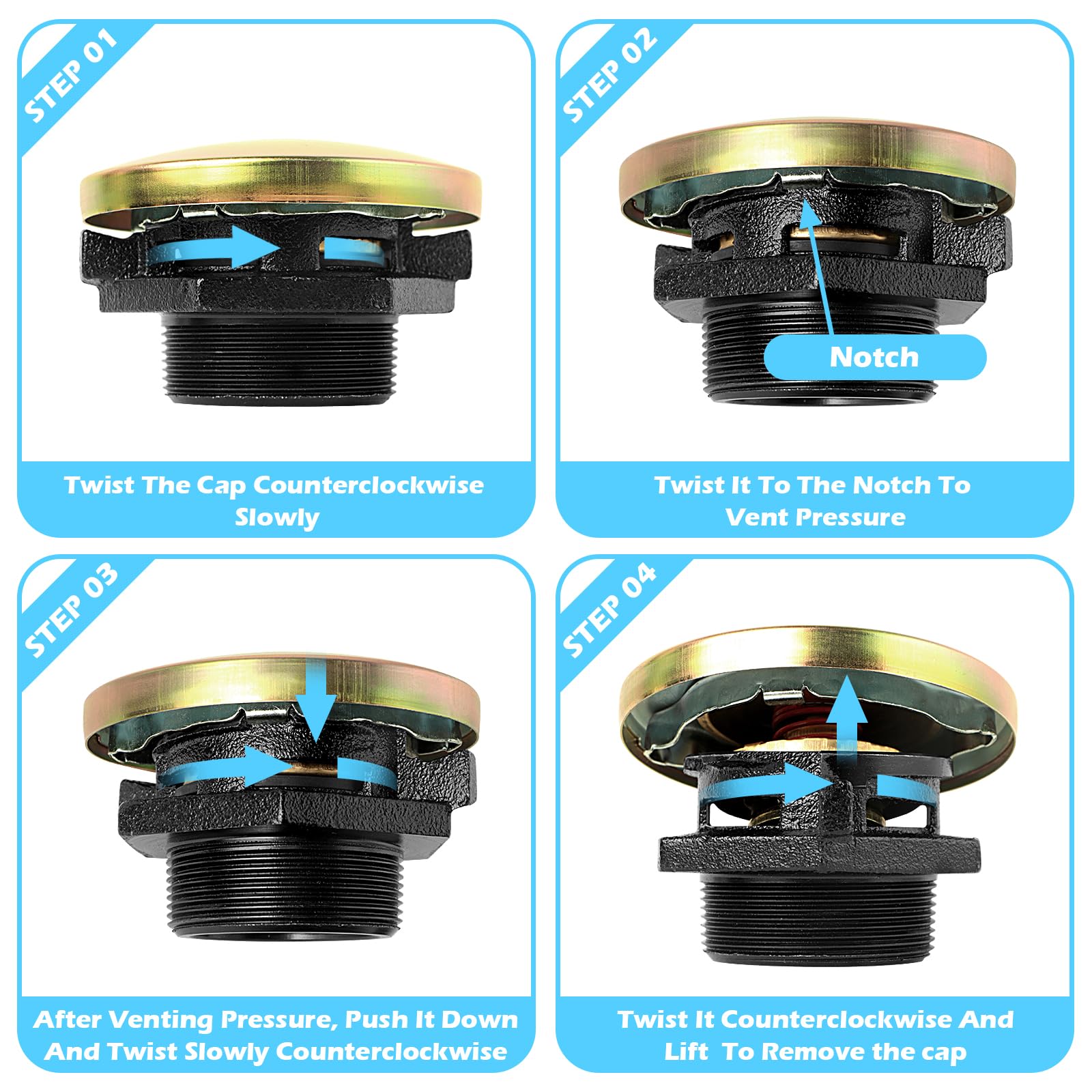 STEP 01

Twist The Cap Counterclockwise Slowly

STEP 02

Notch

Twist It To The Notch To Vent Pressure

STEP 03

After Venting Pressure, Push It Down And Twist Slowly Counterclockwise

STEP 04

Twist It Counterclockwise And Lift To Remove the cap