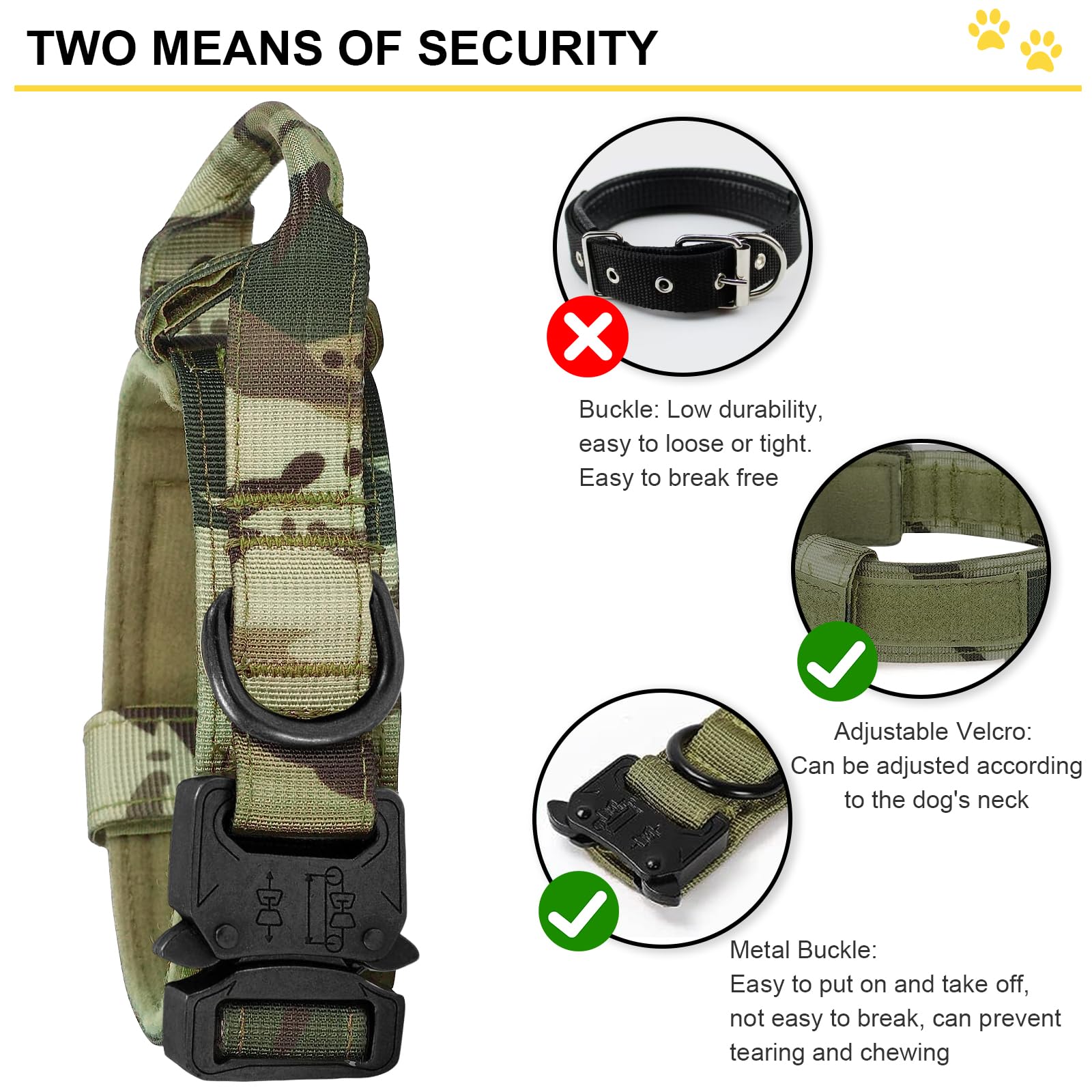 TWO MEANS OF SECURITY

Buckle: Low durability, easy to loose or tight. Easy to break free

Adjustable Velcro: Can be adjusted according to the dog's neck

Metal Buckle: Easy to put on and take off, not easy to break, can prevent tearing and chewing