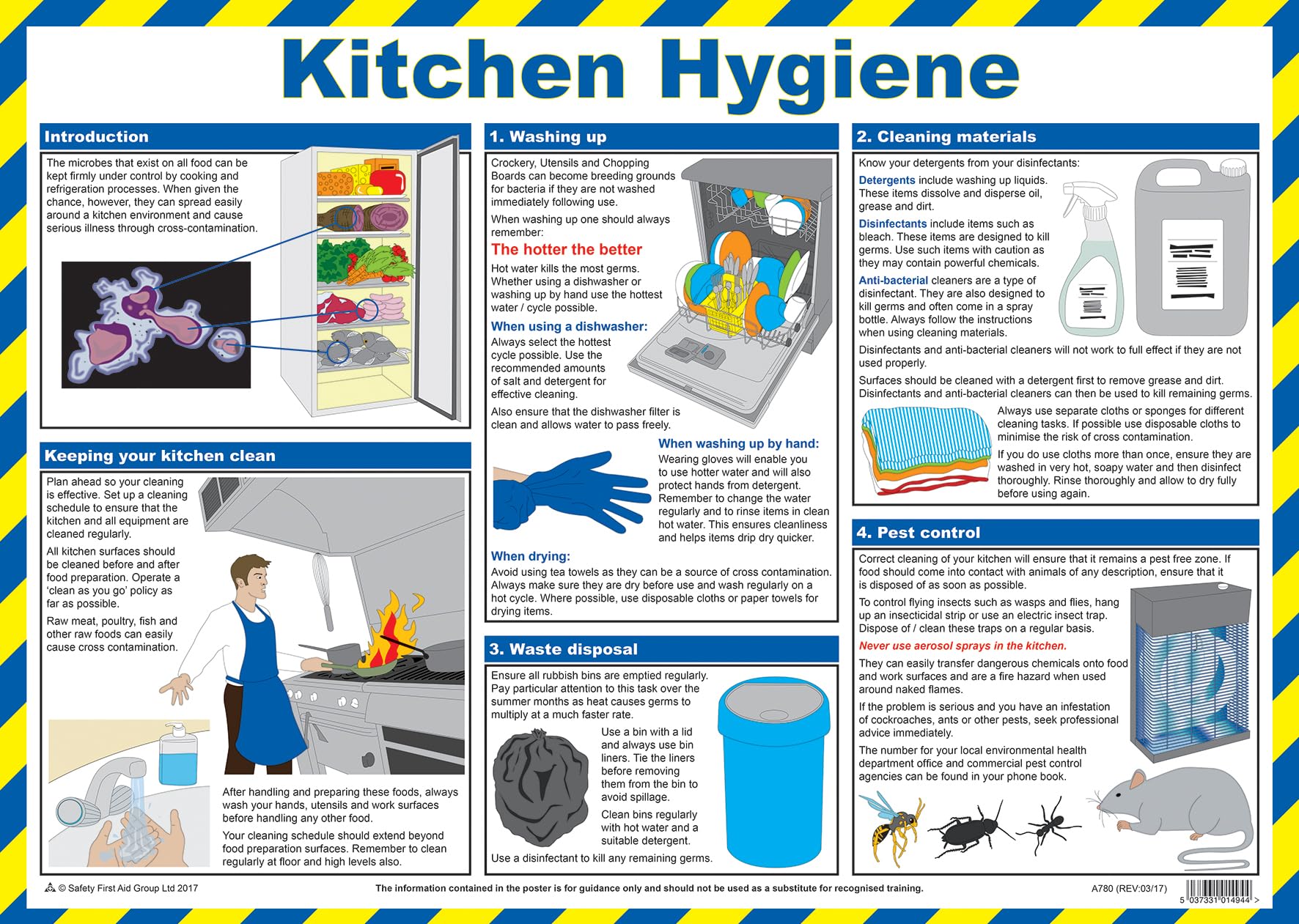 Kitchen Hygiene

Introduction

The microbes that exist on all food can be kept firmly under control by cooking and refrigeration processes. When given the chance, however, they can spread easily around a kitchen environment and cause serious illness through cross-contamination.

Keeping your kitchen clean

Plan ahead so your cleaning is effective. Set up a cleaning schedule to ensure that the kitchen and all equipment are cleaned regularly.

All kitchen surfaces should be cleaned before and after food preparation. Operate a 'clean as you go' policy as far as possible.

Raw meat, poultry, fish and other raw foods can easily cause cross contamination.

After handling and preparing these foods, always wash your hands, utensils and work surfaces before handling any other food.

Your cleaning schedule should extend beyond food preparation surfaces. Remember to clean regularly at floor and high levels also.

1. Washing up

Crockery, Utensils and Chopping Boards can become breeding grounds for bacteria if they are not washed immediately following use.

When washing up one should always remember:

The hotter the better

Hot water kills the most germs. Whether using a dishwasher or washing up by hand use the hottest water / cycle possible.

When using a dishwasher:

Always select the hottest cycle possible. Use the recommended amounts of salt and detergent for effective cleaning.

Also ensure that the dishwasher filter is clean and allows water to pass freely.

When washing up by hand:

Wearing gloves will enable you to use hotter water and will also protect hands from detergent. Remember to change the water regularly and to rinse items in clean hot water. This ensures cleanliness and helps items drip dry quicker.

When drying:

Avoid using tea towels as they can be a source of cross contamination. Always make sure they are dry before use and wash regularly on a hot cycle. Where possible, use disposable cloths or paper towels for drying items.

3. Waste disposal

Ensure all rubbish bins are emptied regularly. Pay particular attention to this task over the summer months as heat causes germs to multiply at a much faster rate.

Use a bin with a lid and always use bin liners. Tie the liners before removing them from the bin to avoid spillage.

Clean bins regularly with hot water and a suitable detergent.

Use a disinfectant to kill any remaining germs.

2. Cleaning materials

Know your detergents from your disinfectants:

Detergents include washing up liquids. These items dissolve and disperse oil, grease and dirt.

Disinfectants include items such as bleach. These items are designed to kill germs. Use such items with caution as they may contain powerful chemicals.

Anti-bacterial cleaners are a type of disinfectant. They are also designed to kill germs and often come in a spray bottle. Always follow the instructions when using cleaning materials.

Disinfectants and anti-bacterial cleaners will not work to full effect if they are not used properly.

Surfaces should be cleaned with a detergent first to remove grease and dirt. Disinfectants and anti-bacterial cleaners can then be used to kill remaining germs.

Always use separate cloths or sponges for different cleaning tasks. If possible use disposable cloths to minimise the risk of cross contamination.

If you do use cloths more than once, ensure they are washed in very hot, soapy water and then disinfect thoroughly. Rinse thoroughly and allow to dry fully before using again.

4. Pest control

Correct cleaning of your kitchen will ensure that it remains a pest free zone. If food should come into contact with animals of any description, ensure that it is disposed of as soon as possible.

To control flying insects such as wasps and flies, hang up an insecticidal strip or use an electric insect trap. Dispose of / clean these traps on a regular basis.

Never use aerosol sprays in the kitchen.

They can easily transfer dangerous chemicals onto food and work surfaces and are a fire hazard when used around naked flames.

If the problem is serious and you have an infestation of cockroaches, ants or other pests, seek professional advice immediately.

The number for your local environmental health department office and commercial pest control agencies can be found in your phone book.

© Safety First Aid Group Ltd 2017

The information contained in the poster is for guidance only and should not be used as a substitute for recognised training.

A780 (REV:03/17)

5 037331 014944 >