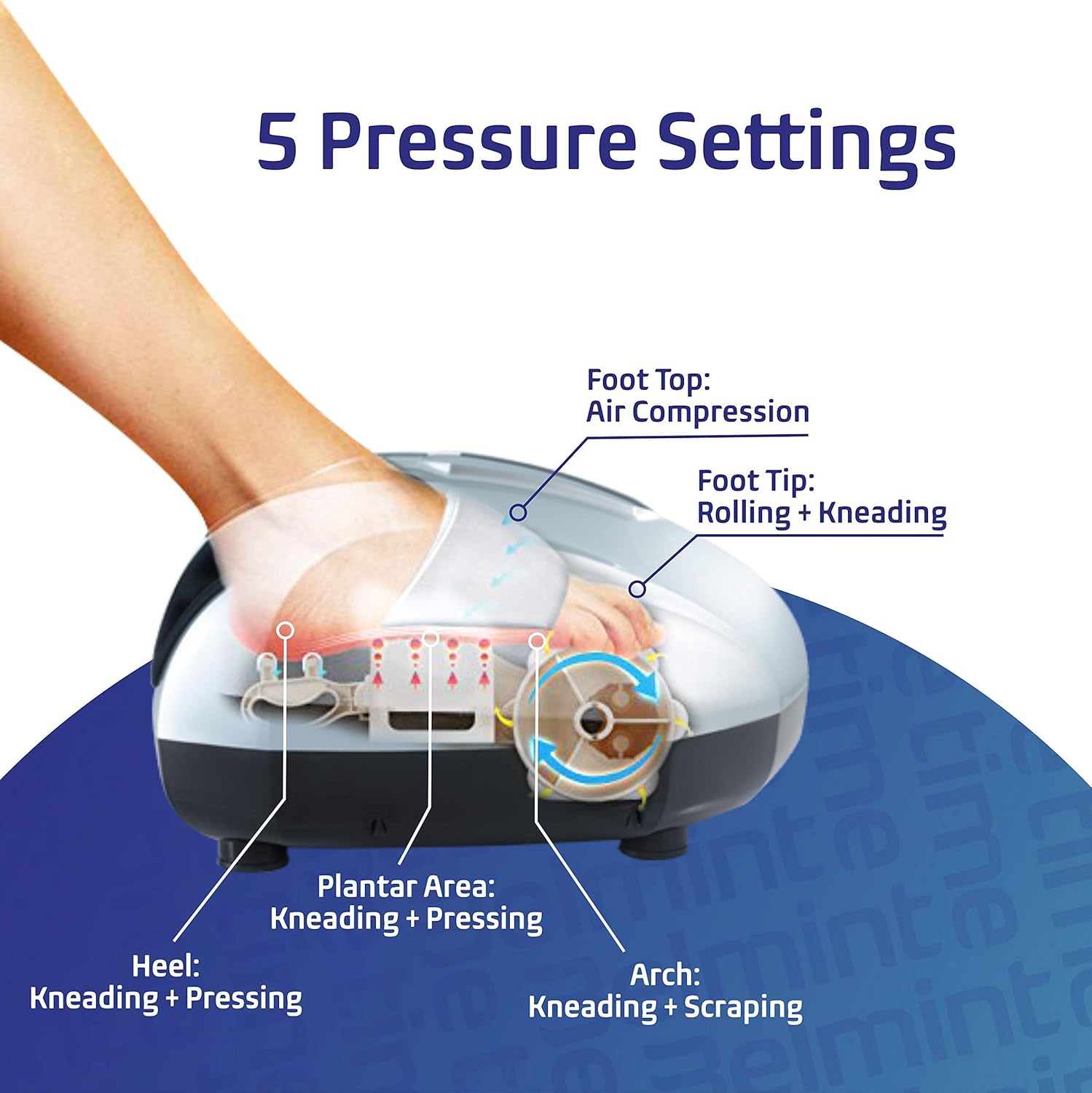 5 Pressure Settings

Foot Top:
Air Compression

Foot Tip:
Rolling + Kneading

Plantar Area:
Kneading + Pressing

Heel:
Kneading + Pressing

Arch:
Kneading + Scraping