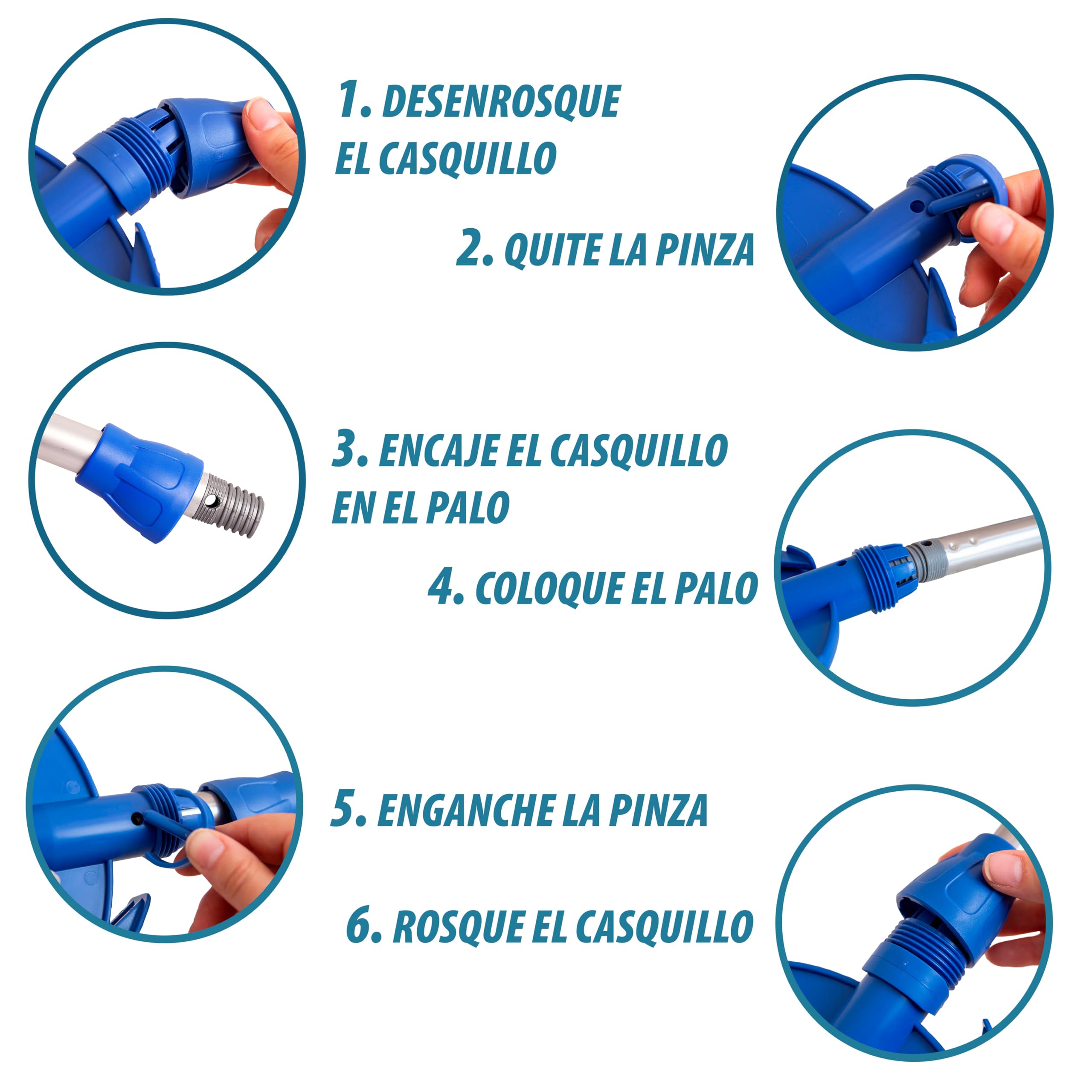 1. DESENROSQUE EL CASQUILLO

2. QUITE LA PINZA

3. ENCAJE EL CASQUILLO EN EL PALO

4. COLOQUE EL PALO

5. ENGANCHE LA PINZA

6. ROSQUE EL CASQUILLO