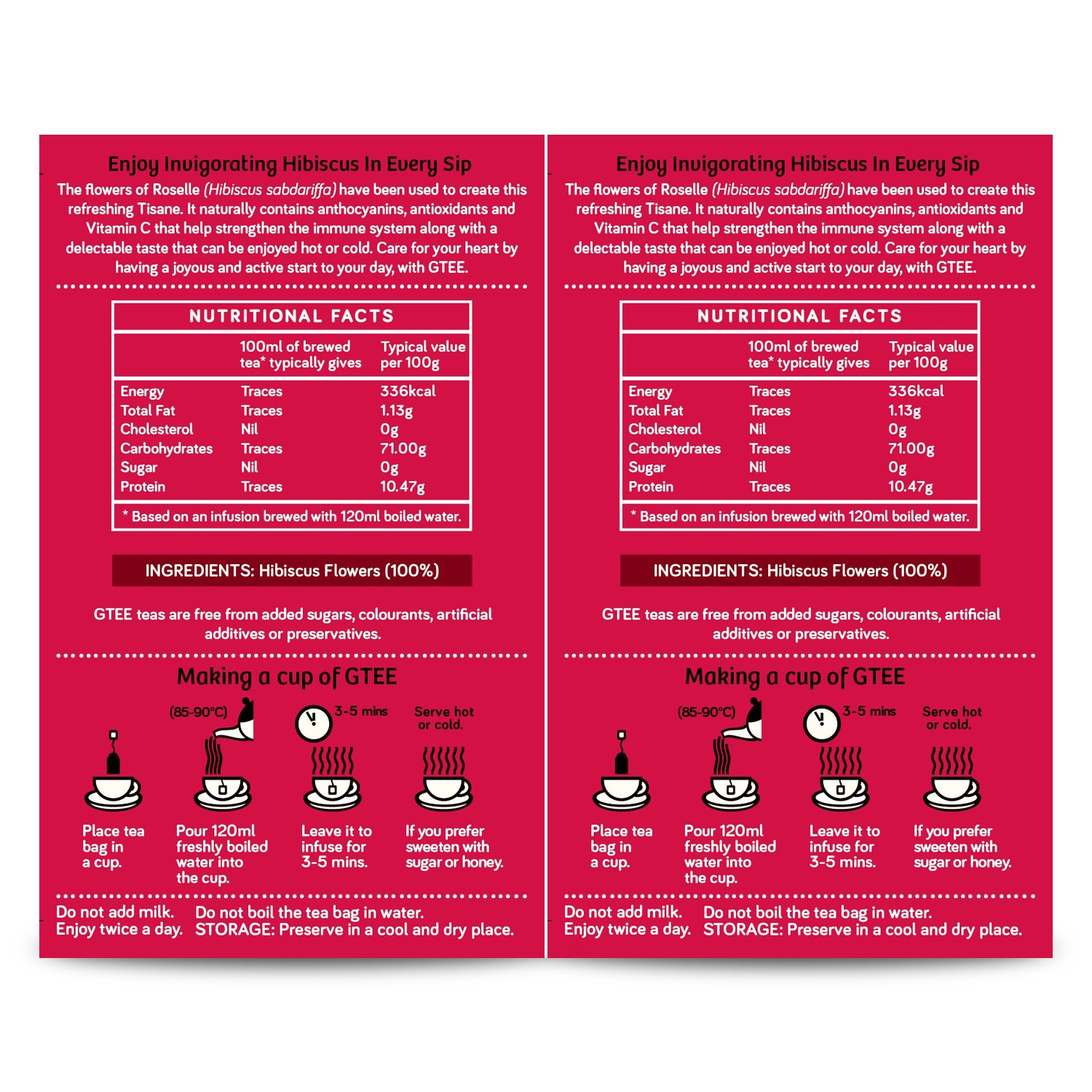 Enjoy Invigorating Hibiscus In Every Sip

The flowers of Roselle (Hibiscus sabdariffa) have been used to create this refreshing Tisane. It naturally contains anthocyanins, antioxidants and Vitamin C that help strengthen the immune system along with a delectable taste that can be enjoyed hot or cold. Care for your heart by having a joyous and active start to your day, with GTEE.

NUTRITIONAL FACTS

| | 100ml of brewed tea* typically gives | Typical value per 100g |
|---|---|---|
| Energy | Traces | 336kcal |
| Total Fat | Traces | 1.13g |
| Cholesterol | Nil | 0g |
| Carbohydrates | Traces | 71.00g |
| Sugar | Nil | 0g |
| Protein | Traces | 10.47g |

* Based on an infusion brewed with 120ml boiled water.

INGREDIENTS: Hibiscus Flowers (100%)

GTEE teas are free from added sugars, colourants, artificial additives or preservatives.

Making a cup of GTEE

(85-90°C)

3-5 mins

Serve hot or cold.

Place tea bag in a cup.

Pour 120ml freshly boiled water into the cup.

Leave it to infuse for 3-5 mins.

If you prefer sweeten with sugar or honey.

Do not add milk.
Enjoy twice a day.

Do not boil the tea bag in water.
STORAGE: Preserve in a cool and dry place.

Enjoy Invigorating Hibiscus In Every Sip

The flowers of Roselle (Hibiscus sabdariffa) have been used to create this refreshing Tisane. It naturally contains anthocyanins, antioxidants and Vitamin C that help strengthen the immune system along with a delectable taste that can be enjoyed hot or cold. Care for your heart by having a joyous and active start to your day, with GTEE.

NUTRITIONAL FACTS

| | 100ml of brewed tea* typically gives | Typical value per 100g |
|---|---|---|
| Energy | Traces | 336kcal |
| Total Fat | Traces | 1.13g |
| Cholesterol | Nil | 0g |
| Carbohydrates | Traces | 71.00g |
| Sugar | Nil | 0g |
| Protein | Traces | 10.47g |

* Based on an infusion brewed with 120ml boiled water.

INGREDIENTS: Hibiscus Flowers (100%)

GTEE teas are free from added sugars, colourants, artificial additives or preservatives.

Making a cup of GTEE

(85-90°C)

3-5 mins

Serve hot or cold.

Place tea bag in a cup.

Pour 120ml freshly boiled water into the cup.

Leave it to infuse for 3-5 mins.

If you prefer sweeten with sugar or honey.

Do not add milk.
Enjoy twice a day.

Do not boil the tea bag in water.
STORAGE: Preserve in a cool and dry place.