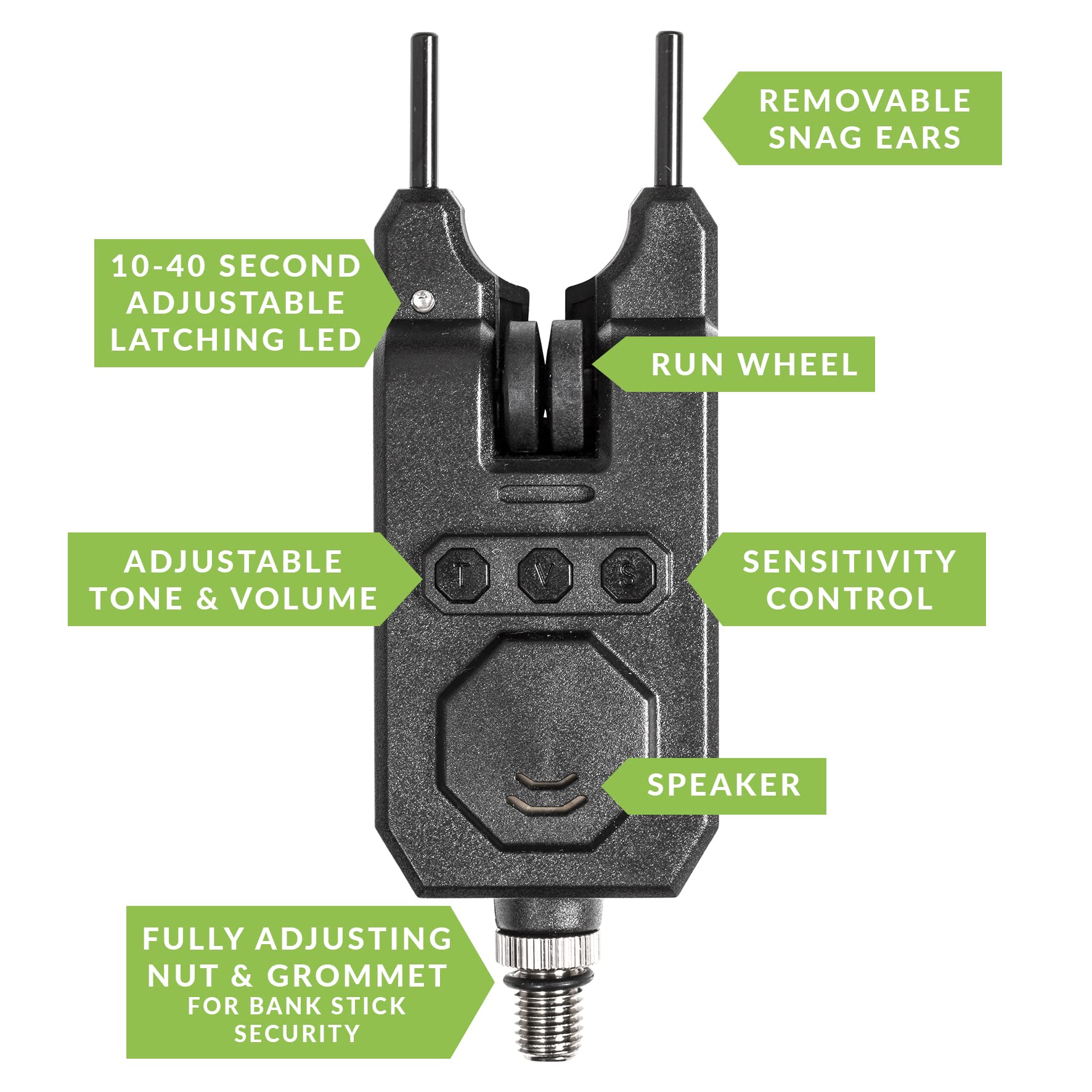 REMOVABLE SNAG EARS

10-40 SECOND ADJUSTABLE LATCHING LED

RUN WHEEL

ADJUSTABLE TONE & VOLUME

T V S

SENSITIVITY CONTROL

SPEAKER

FULLY ADJUSTING NUT & GROMMET FOR BANK STICK SECURITY