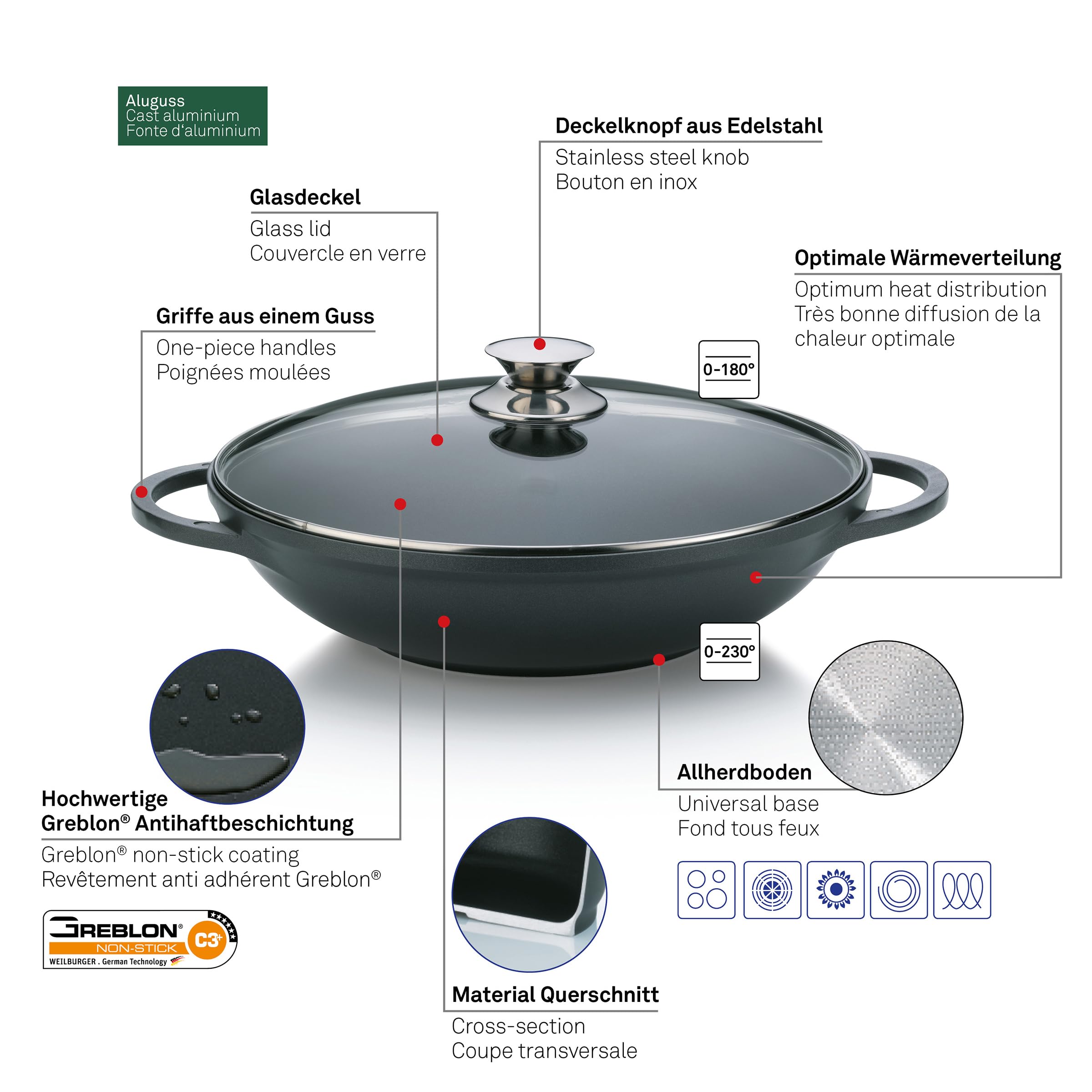 Aluguss
Cast aluminium
Fonte d'aluminium

Deckelknopf aus Edelstahl
Stainless steel knob
Bouton en inox

Glasdeckel
Glass lid
Couvercle en verre

Optimale Wärmeverteilung
Optimum heat distribution
Très bonne diffusion de la chaleur optimale

Griffe aus einem Guss
One-piece handles
Poignées moulées

0-180°

0-230°

Allherdboden
Universal base
Fond tous feux

Hochwertige Greblon® Antihaftbeschichtung
Greblon® non-stick coating
Revêtement anti adhérent Greblon®

GREBLON®
NON-STICK
C3+
WEILBURGER . German Technology

Material Querschnitt
Cross-section
Coupe transversale