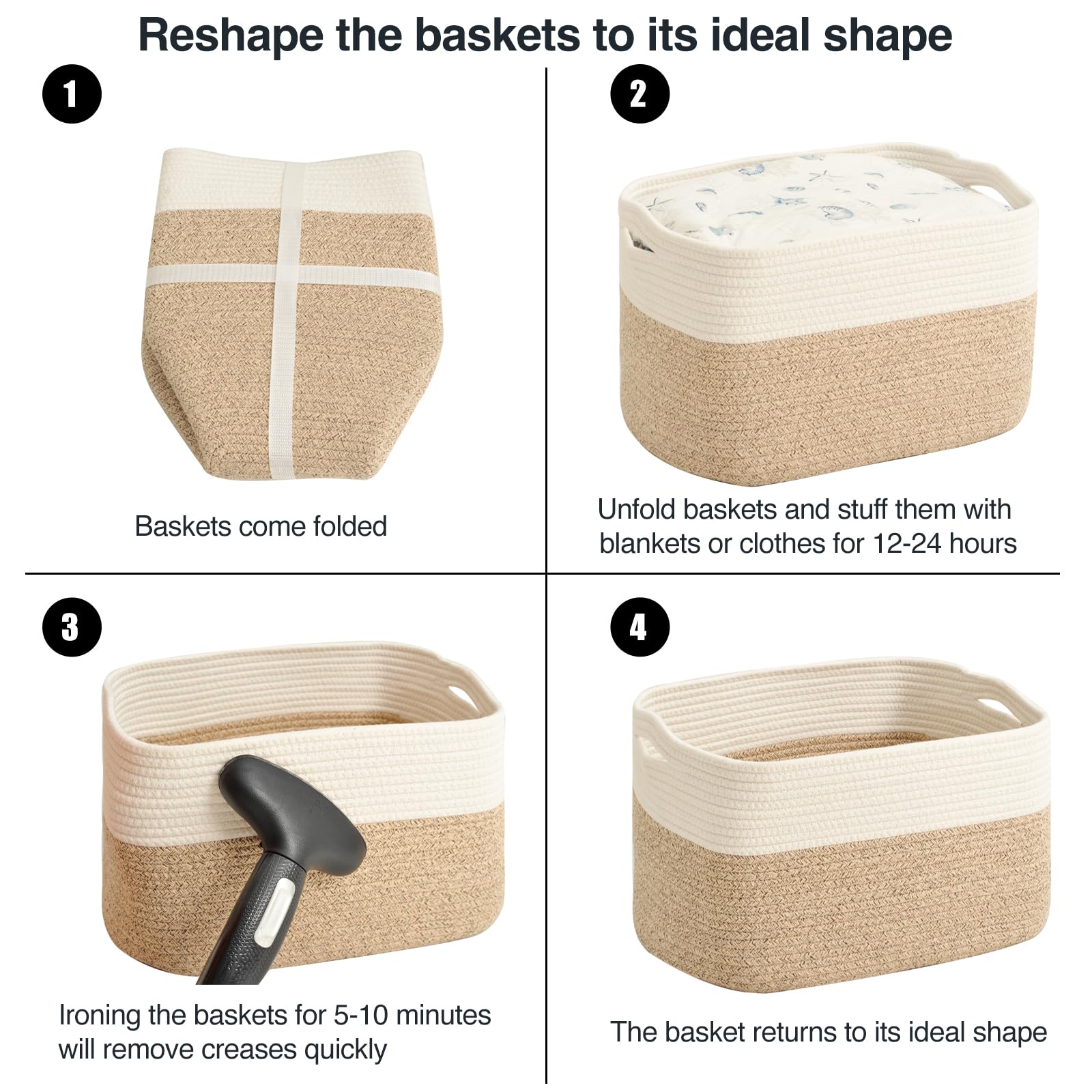 Reshape the baskets to its ideal shape

1

Baskets come folded

2

Unfold baskets and stuff them with blankets or clothes for 12-24 hours

3

Ironing the baskets for 5-10 minutes will remove creases quickly

4

The basket returns to its ideal shape