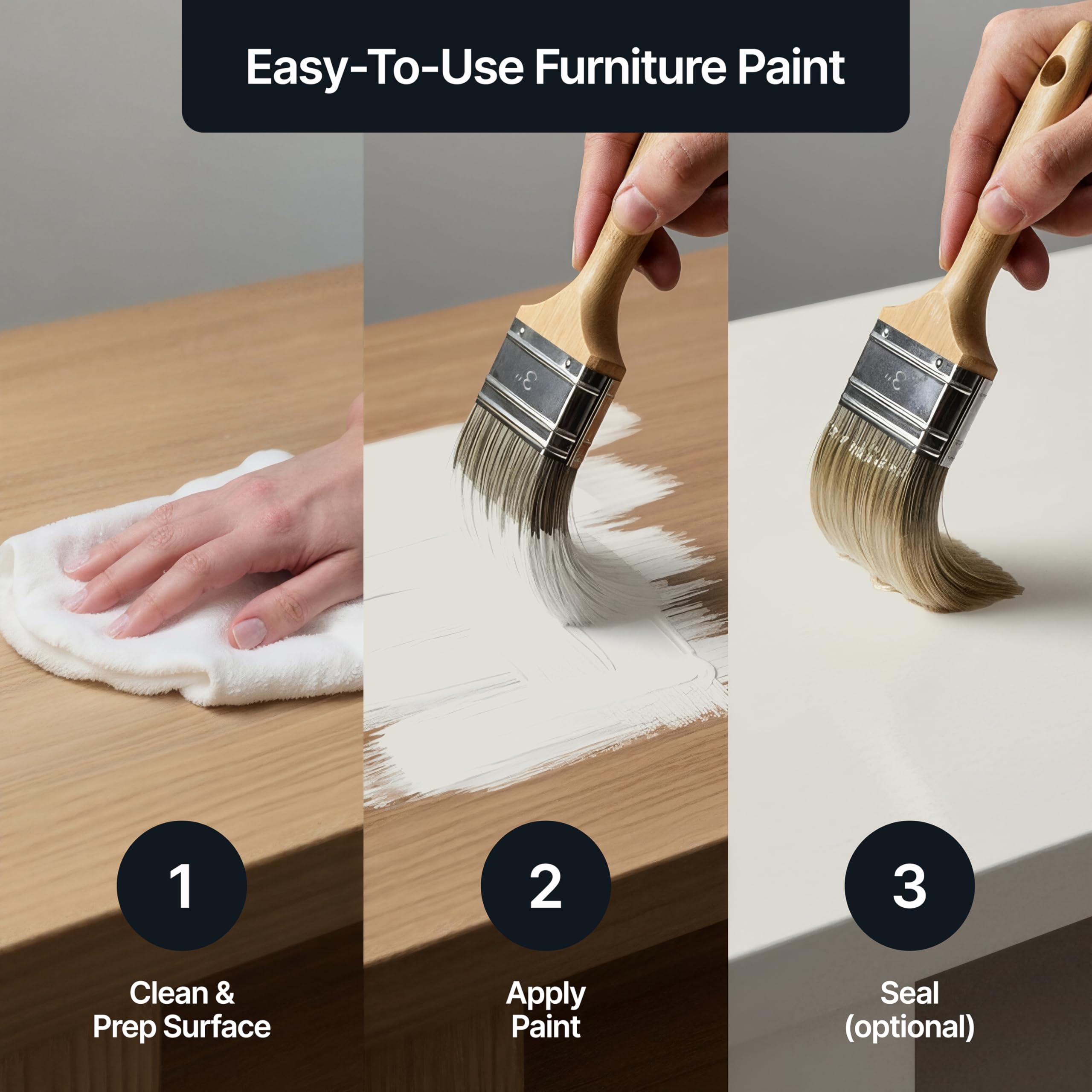 Easy-To-Use Furniture Paint

3"

3"

1

Clean & Prep Surface

2

Apply Paint

3

Seal (optional)