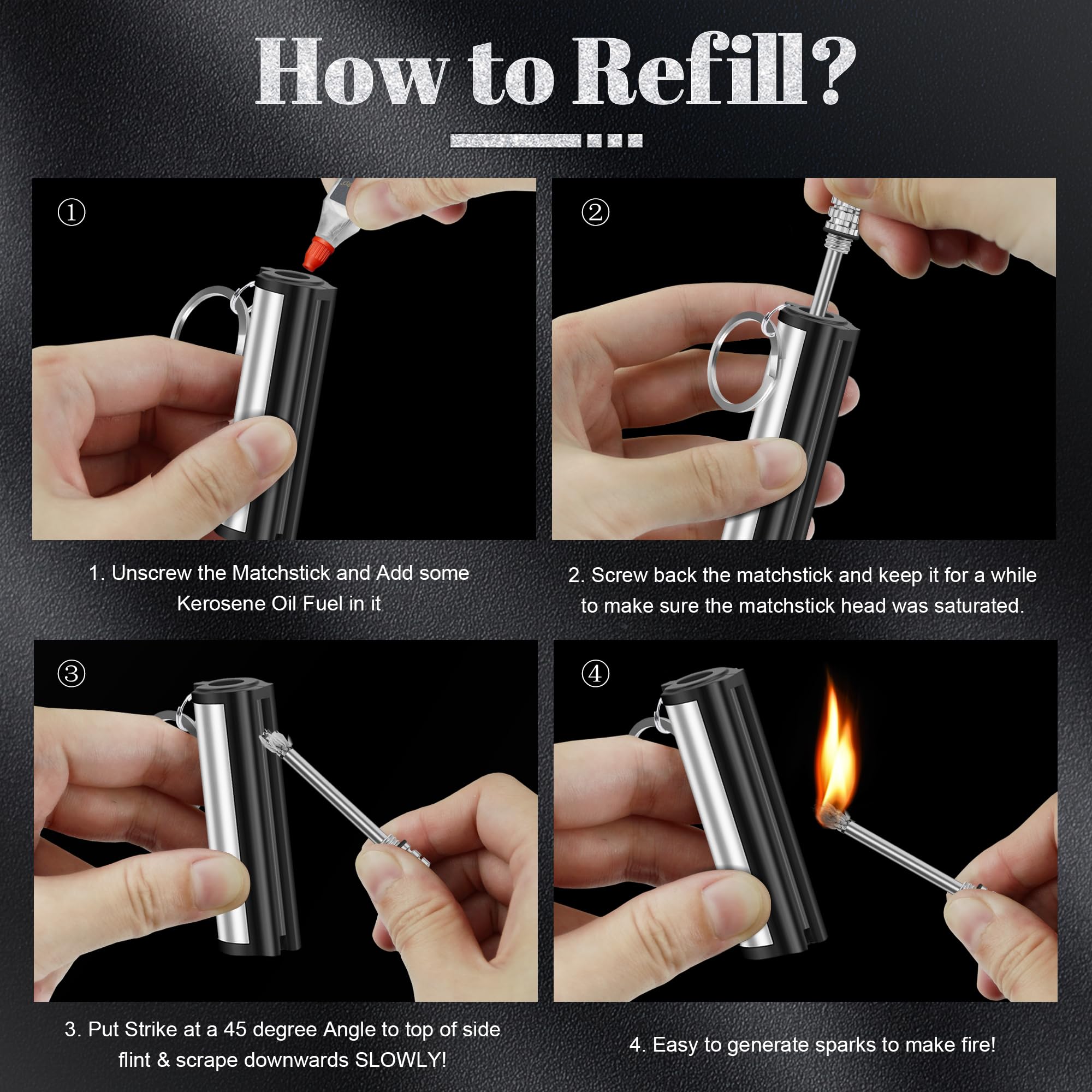 How to Refill?

①

1. Unscrew the Matchstick and Add some Kerosene Oil Fuel in it

②

2. Screw back the matchstick and keep it for a while to make sure the matchstick head was saturated.

③

3. Put Strike at a 45 degree Angle to top of side flint & scrape downwards SLOWLY!

④

4. Easy to generate sparks to make fire!