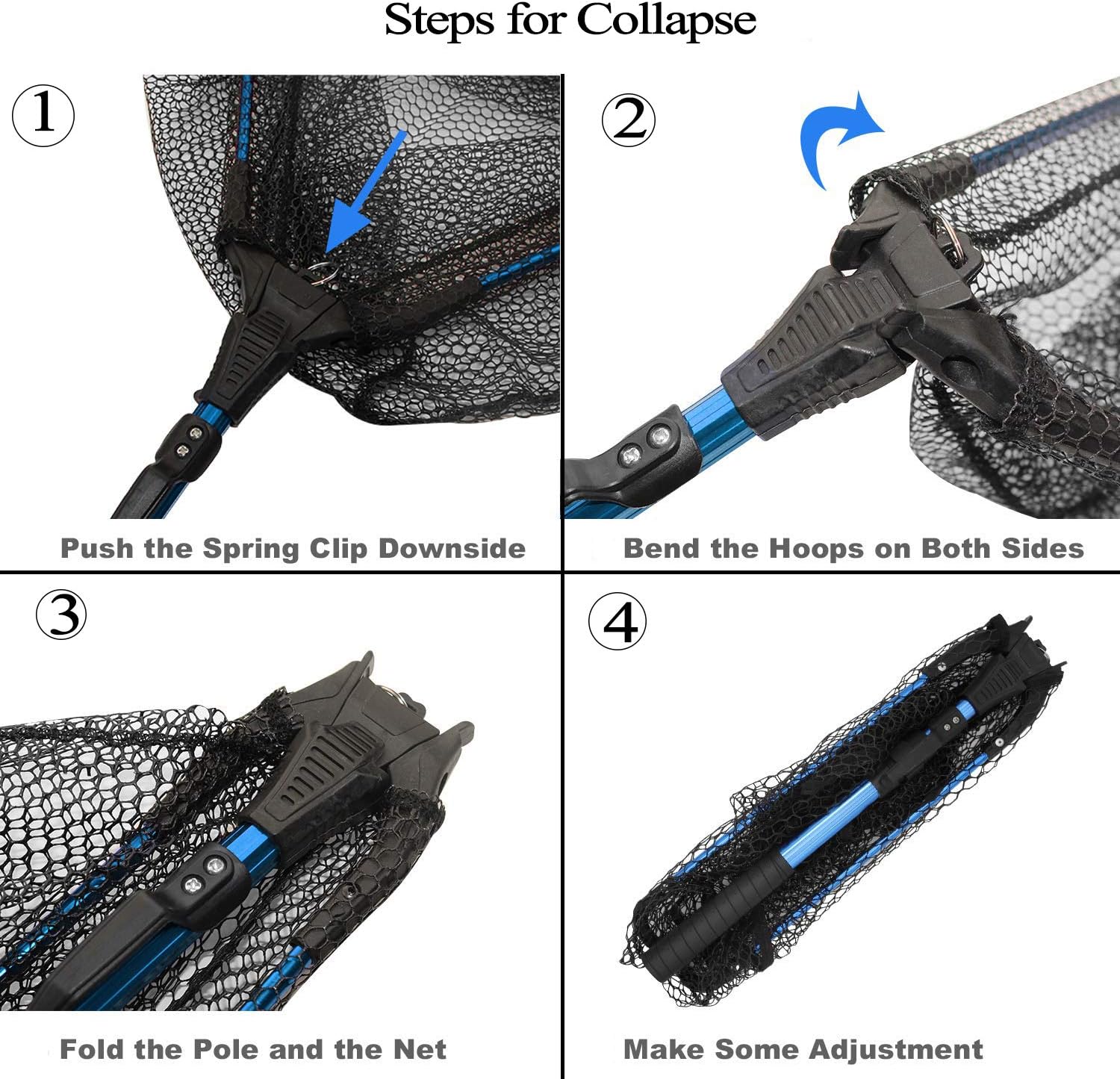 Steps for Collapse

①

Push the Spring Clip Downside

②

Bend the Hoops on Both Sides

③

Fold the Pole and the Net

④

Make Some Adjustment