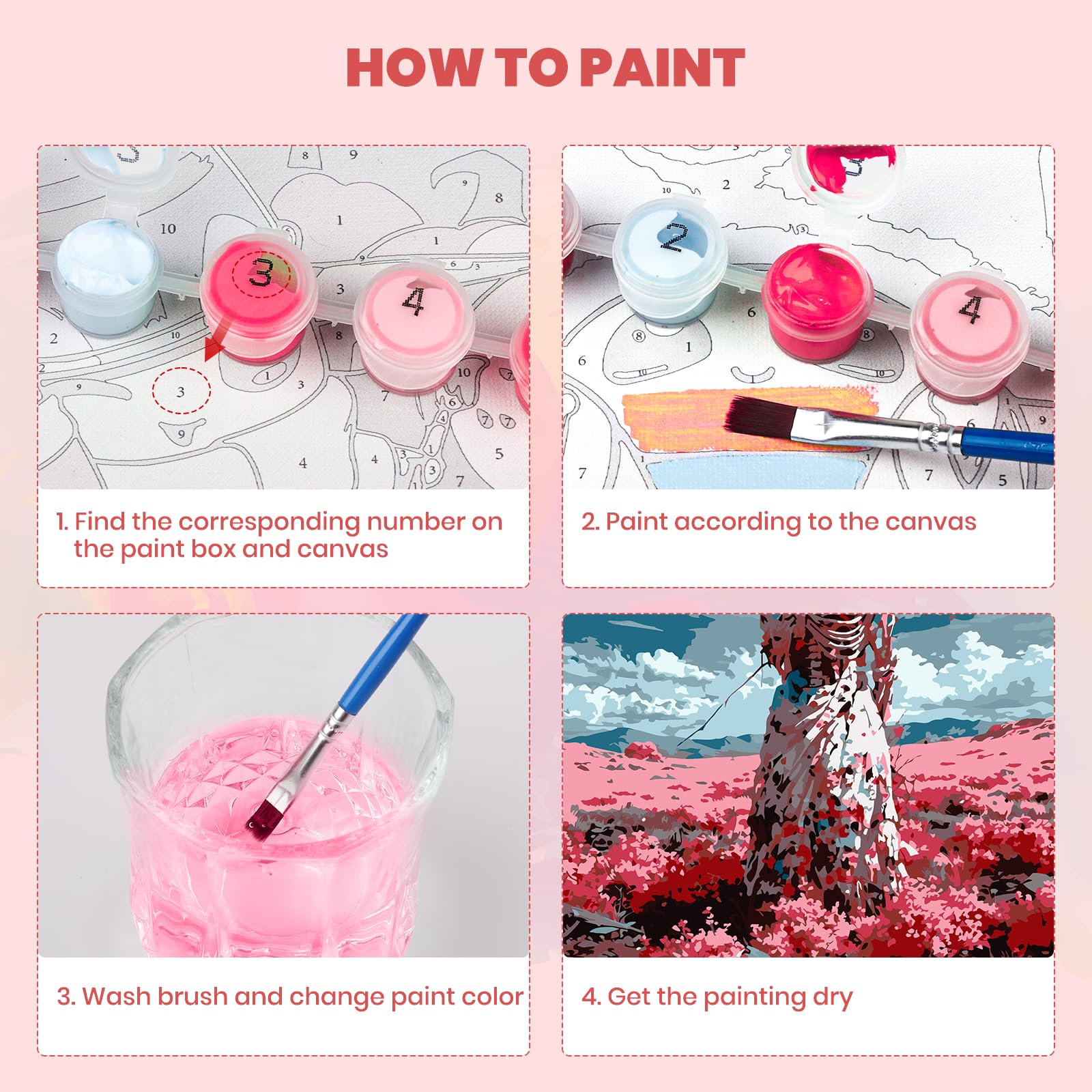 HOW TO PAINT

1. Find the corresponding number on the paint box and canvas

2. Paint according to the canvas

3. Wash brush and change paint color

4. Get the painting dry