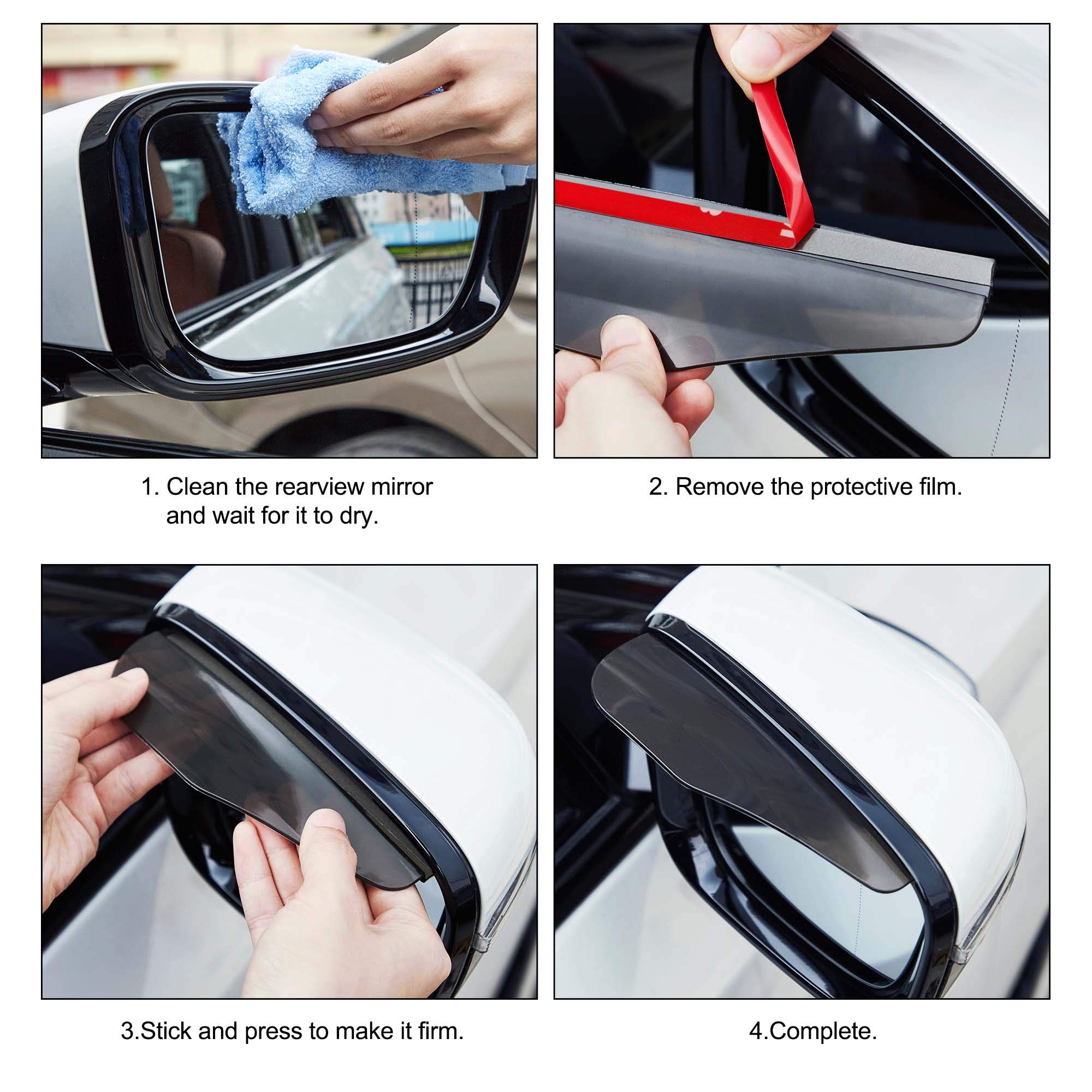 1. Clean the rearview mirror and wait for it to dry.

2. Remove the protective film.

3.Stick and press to make it firm.

4.Complete.