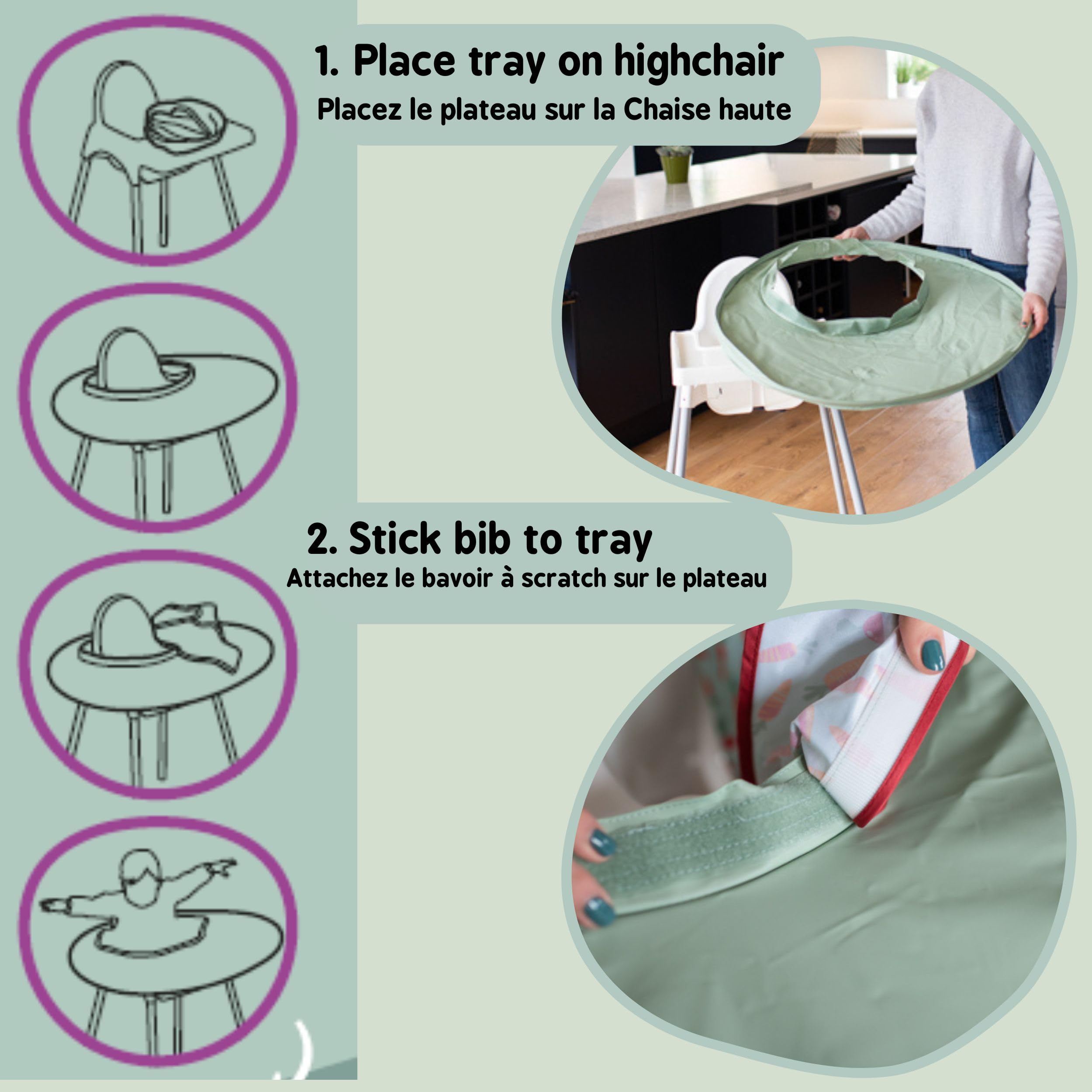 1. Place tray on highchair
Placez le plateau sur la Chaise haute

2. Stick bib to tray
Attachez le bavoir à scratch sur le plateau