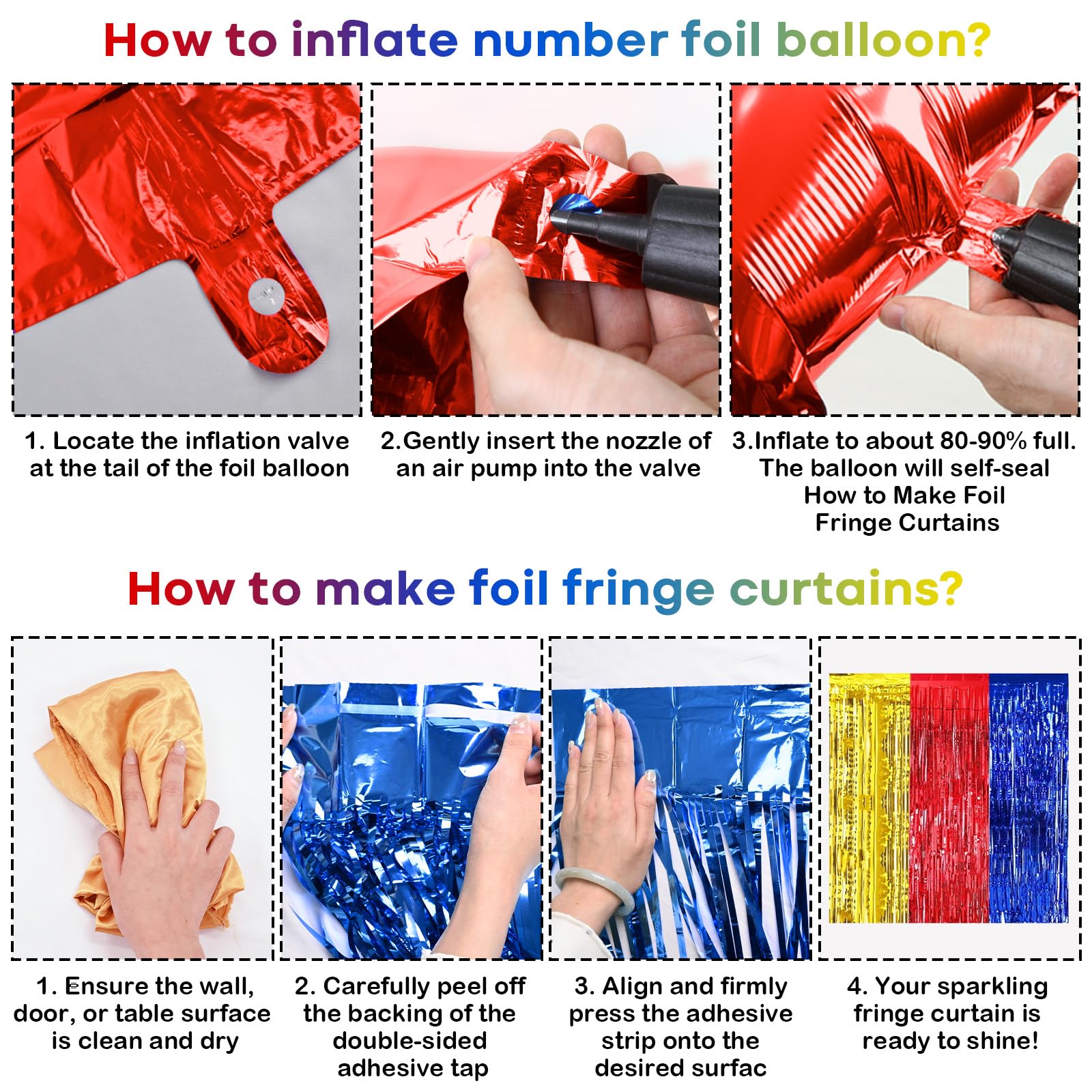 How to inflate number foil balloon?

1. Locate the inflation valve at the tail of the foil balloon

2.Gently insert the nozzle of an air pump into the valve

3.Inflate to about 80-90% full. The balloon will self-seal How to Make Foil Fringe Curtains

How to make foil fringe curtains?

1. Ensure the wall, door, or table surface is clean and dry

2. Carefully peel off the backing of the double-sided adhesive tap

3. Align and firmly press the adhesive strip onto the desired surfac

4. Your sparkling fringe curtain is ready to shine!