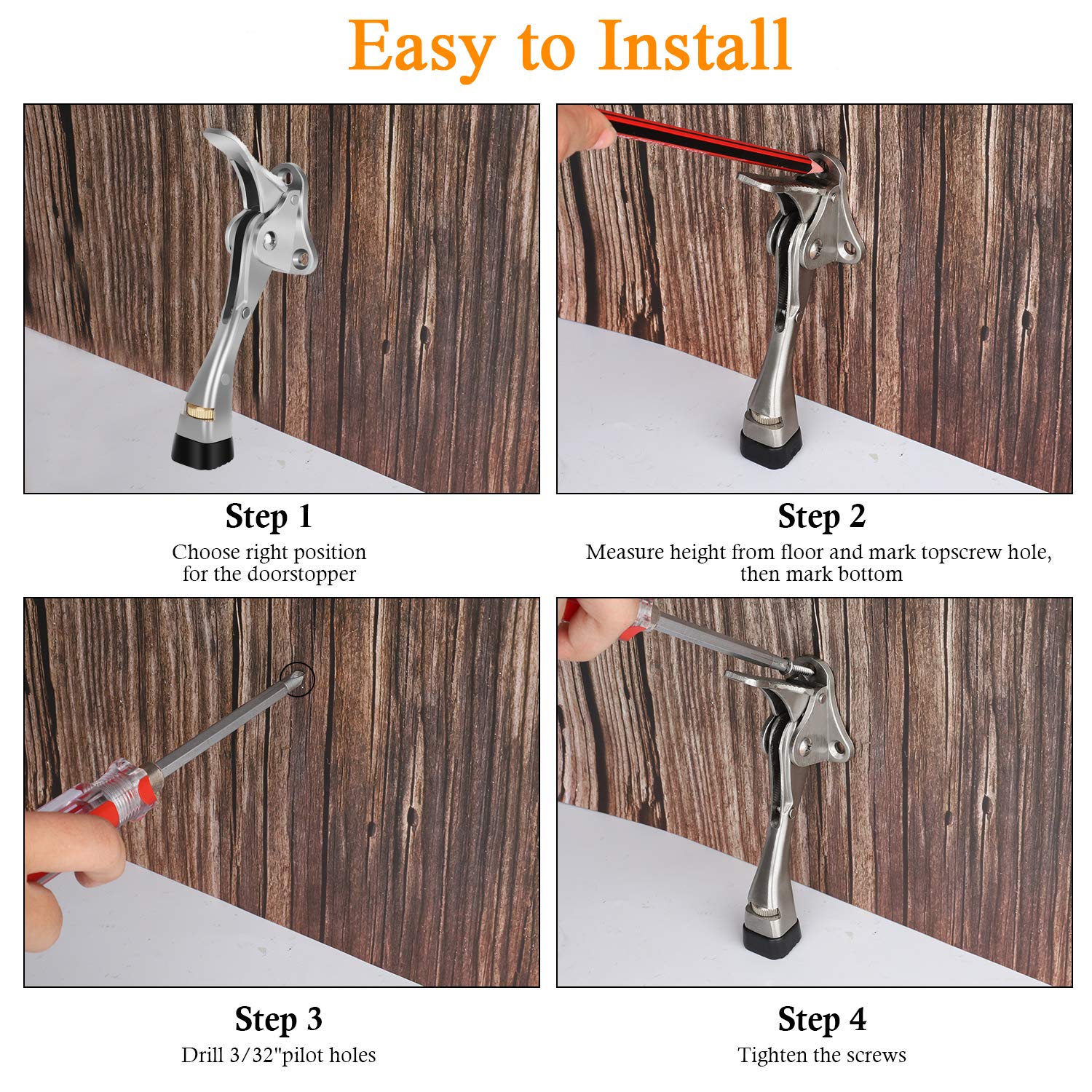 Easy to Install

Step 1
Choose right position for the doorstopper

Step 2
Measure height from floor and mark topscrew hole, then mark bottom

Step 3
Drill 3/32"pilot holes

Step 4
Tighten the screws