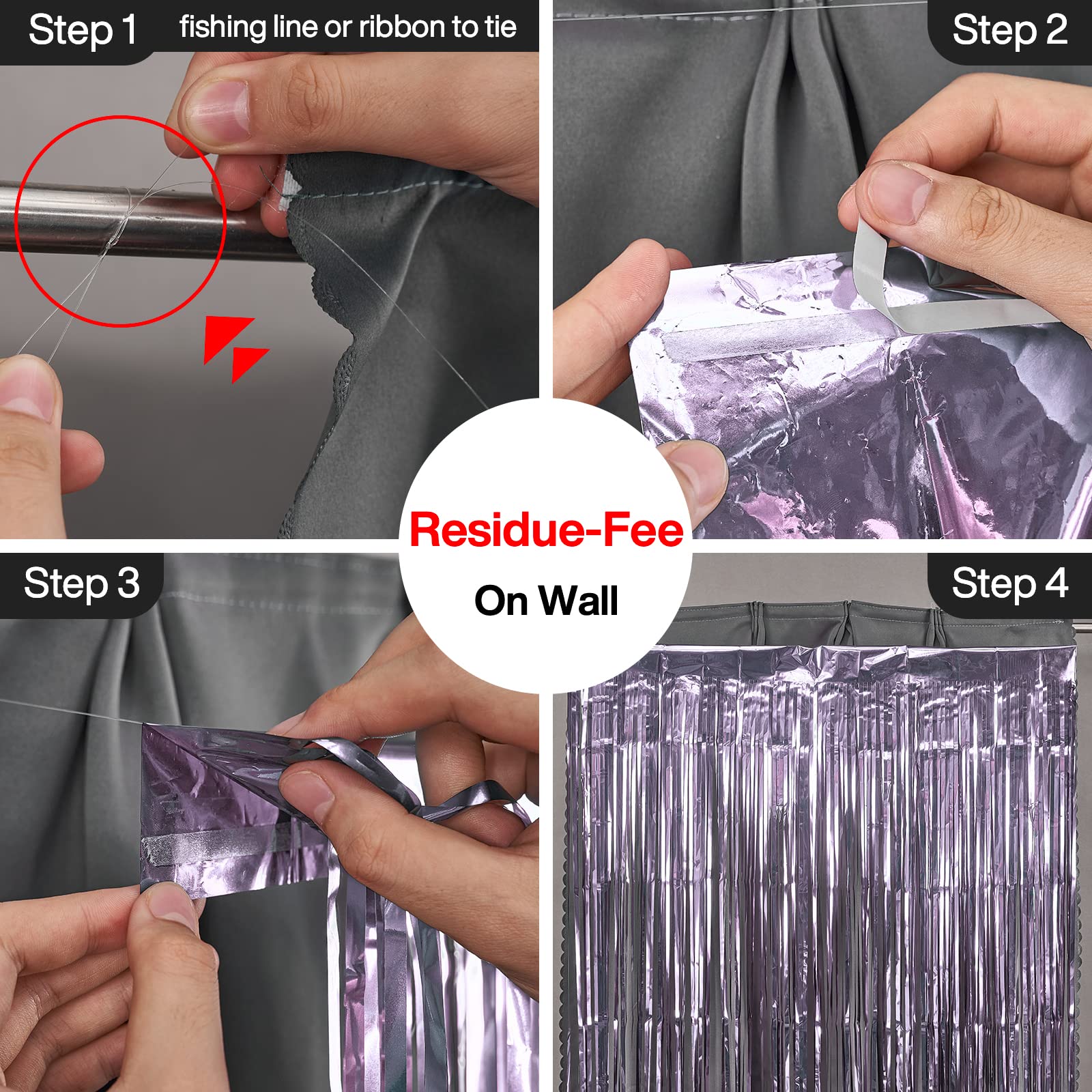 Step 1 fishing line or ribbon to tie

Step 2

Residue-Fee
On Wall

Step 3

Step 4