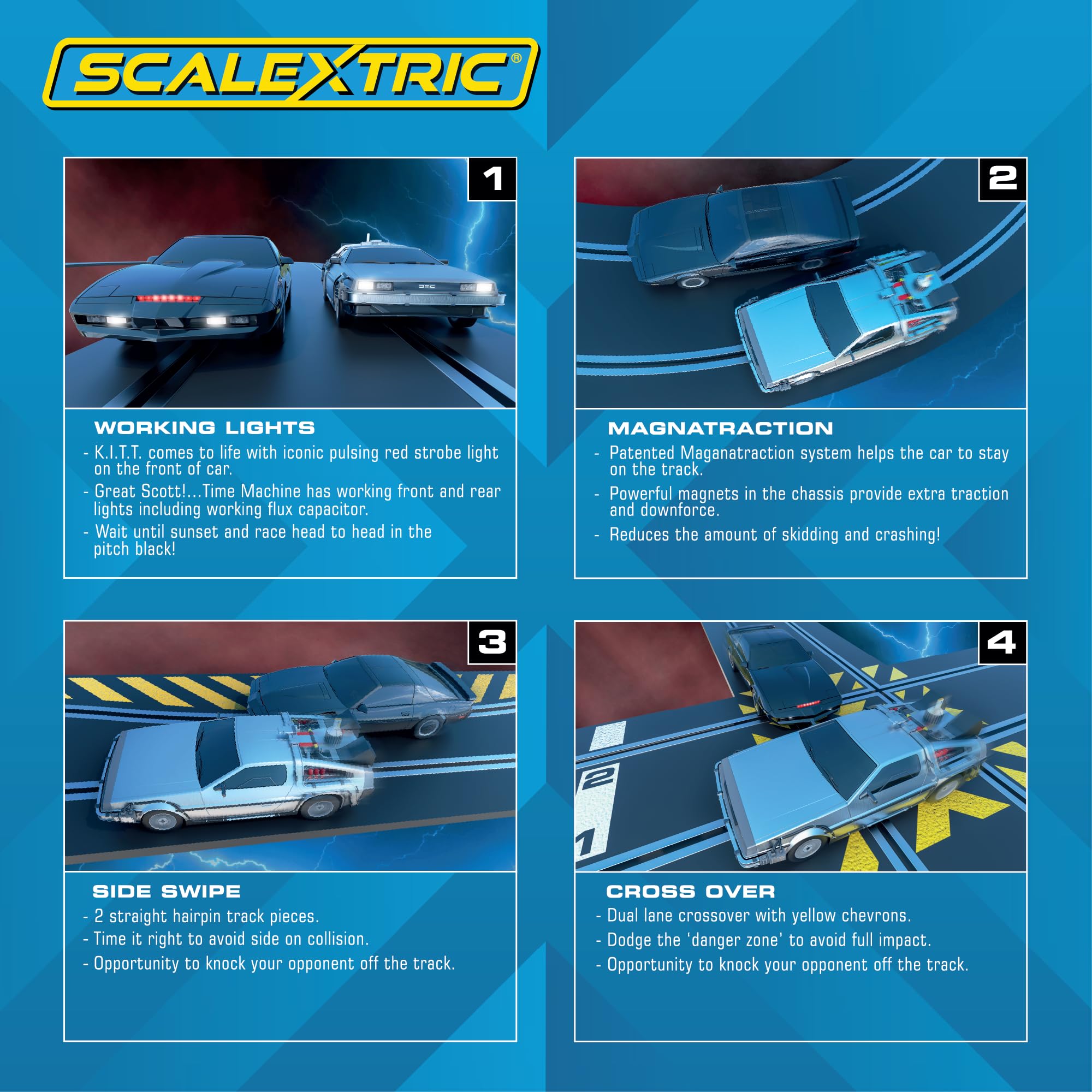 SCALEXTRIC®

1

DMC

WORKING LIGHTS

- K.I.T.T. comes to life with iconic pulsing red strobe light on the front of car.
- Great Scott!...Time Machine has working front and rear lights including working flux capacitor.
- Wait until sunset and race head to head in the pitch black!

2

MAGNATRACTION

- Patented Maganatraction system helps the car to stay on the track.
- Powerful magnets in the chassis provide extra traction and downforce.
- Reduces the amount of skidding and crashing!

3

SIDE SWIPE

- 2 straight hairpin track pieces.
- Time it right to avoid side on collision.
- Opportunity to knock your opponent off the track.

4

2

1

CROSS OVER

- Dual lane crossover with yellow chevrons.
- Dodge the 'danger zone' to avoid full impact.
- Opportunity to knock your opponent off the track.