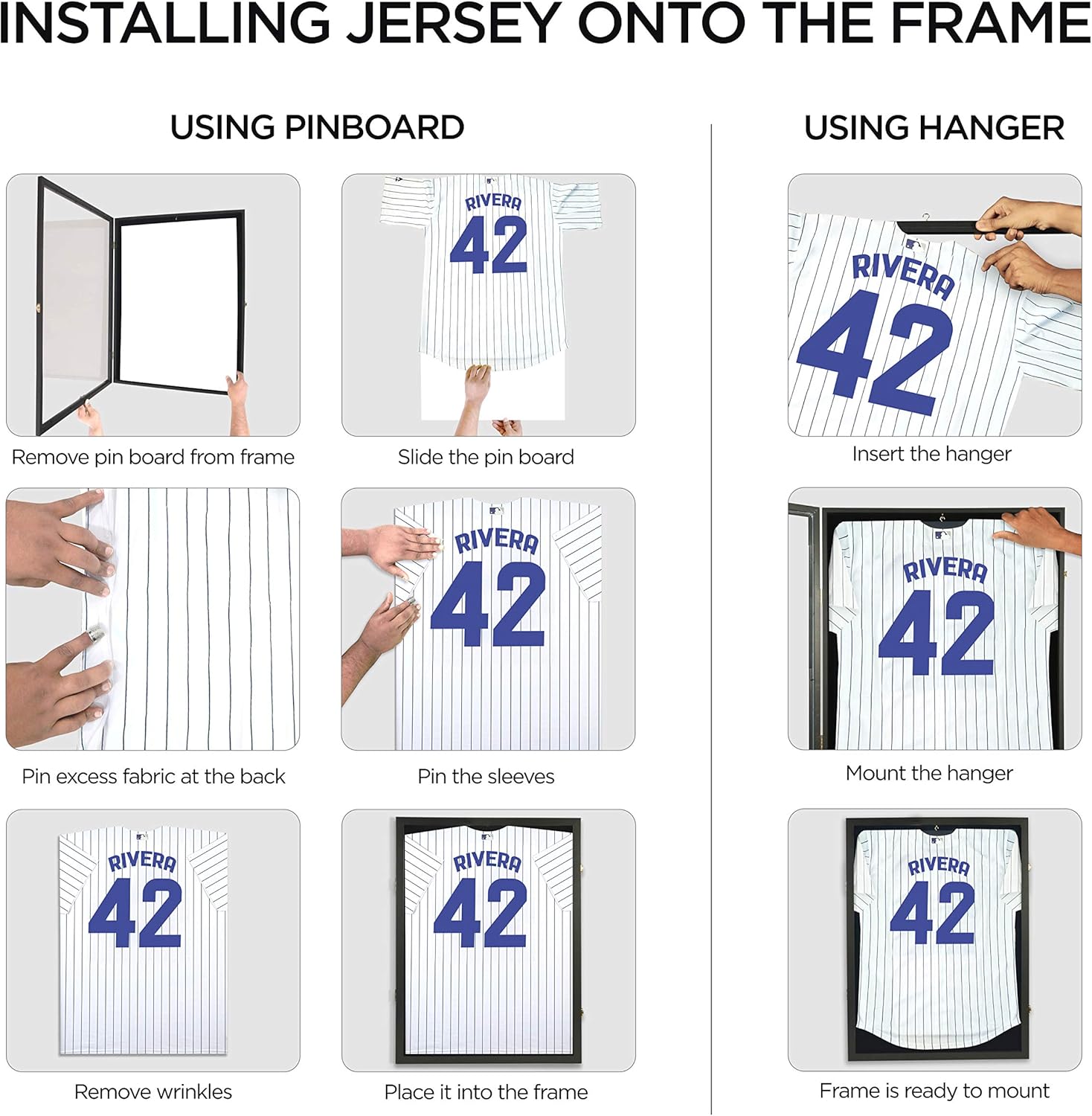 INSTALLING JERSEY ONTO THE FRAME

USING PINBOARD

RIVERA
42

Remove pin board from frame

Slide the pin board

RIVERA
42

Pin excess fabric at the back

Pin the sleeves

RIVERA
42

RIVERA
42

Remove wrinkles

Place it into the frame

USING HANGER

RIVERA
42

Insert the hanger

RIVERA
42

Mount the hanger

RIVERA
42

Frame is ready to mount