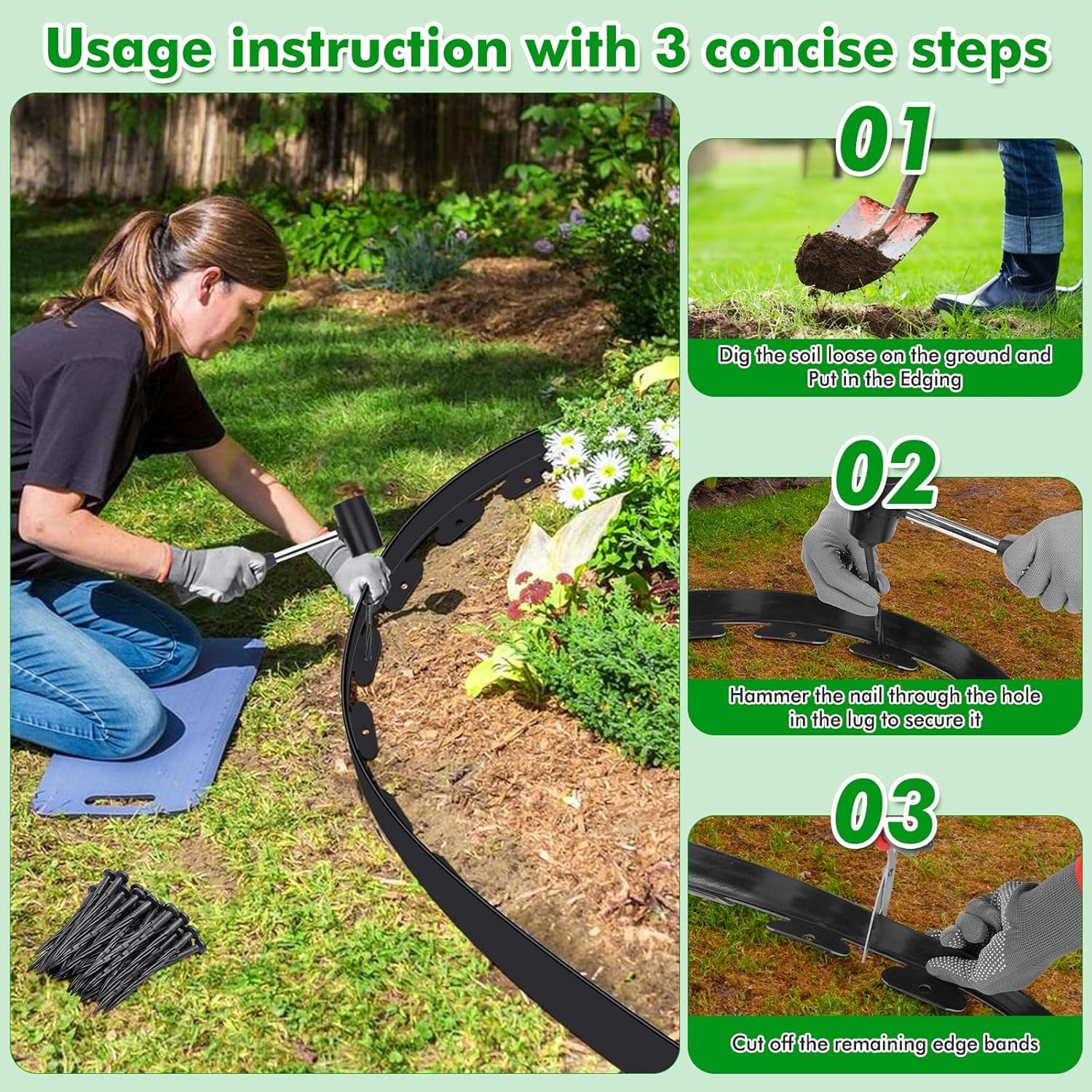 Usage instruction with 3 concise steps

01

Dig the soil loose on the ground and Put in the Edging

02

Hammer the nail through the hole in the lug to secure it

03

Cut off the remaining edge bands