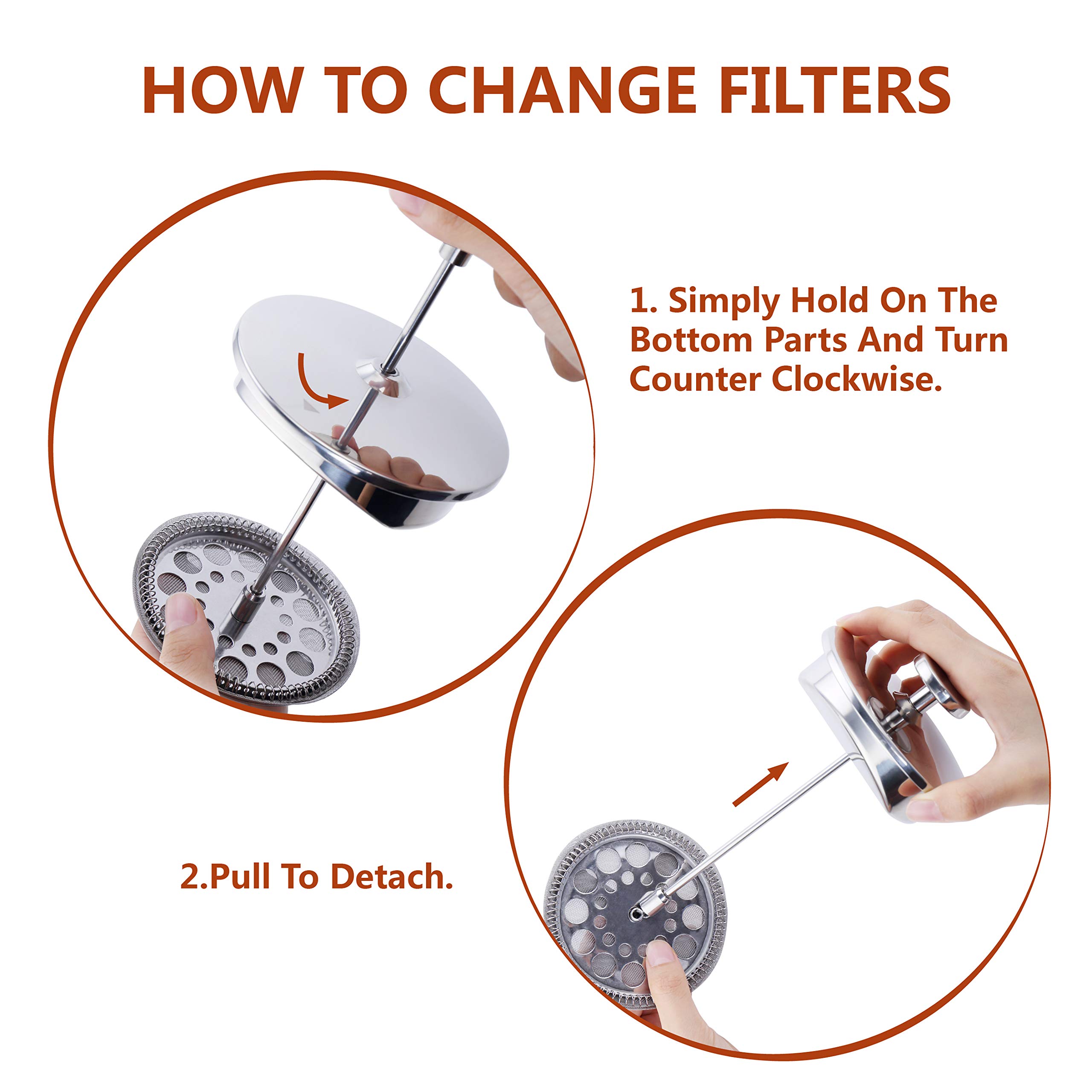 HOW TO CHANGE FILTERS

1. Simply Hold On The Bottom Parts And Turn Counter Clockwise.

2.Pull To Detach.