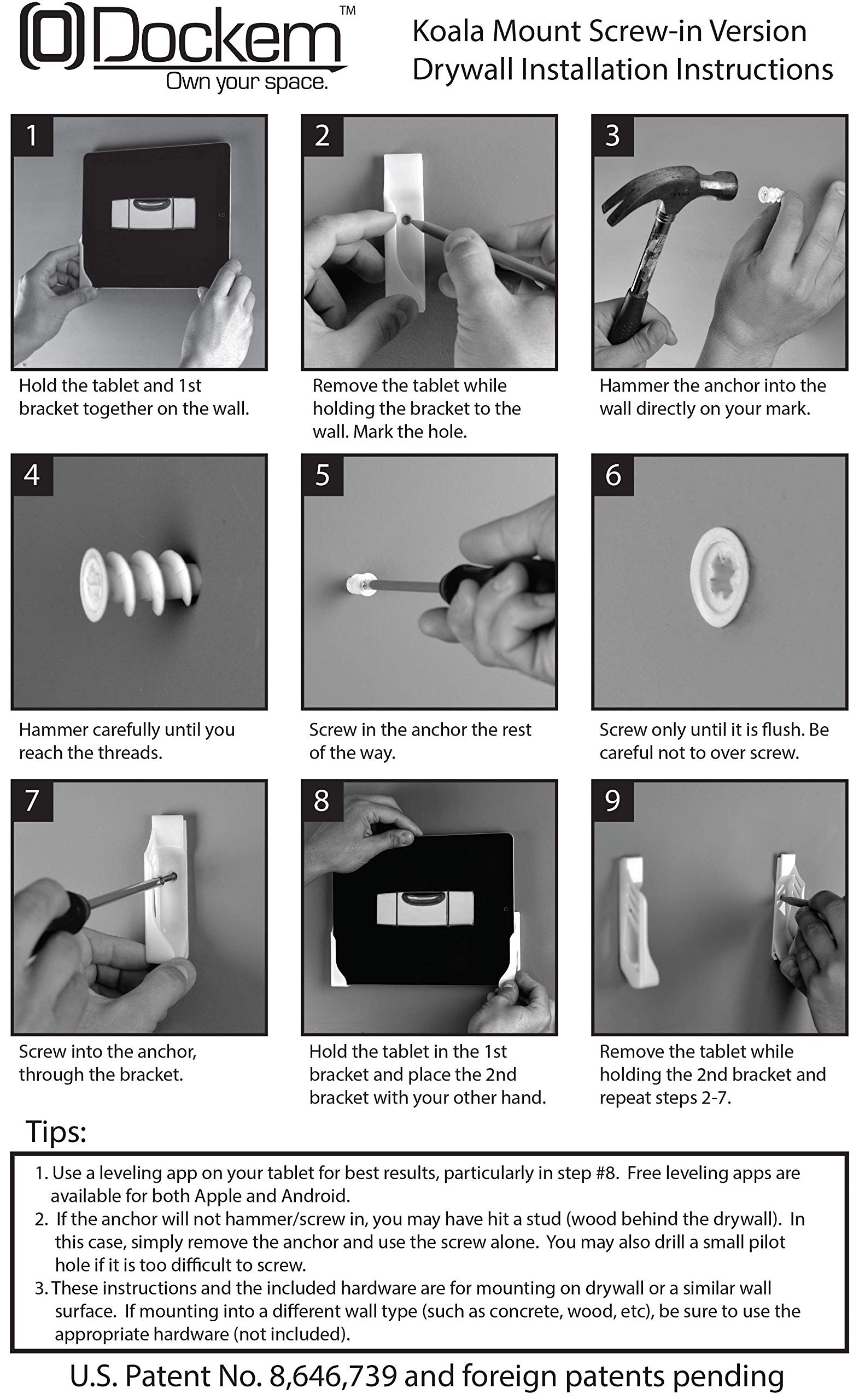 Dockem™
Own your space.

Koala Mount Screw-in Version
Drywall Installation Instructions

1

Hold the tablet and 1st bracket together on the wall.

2

Remove the tablet while holding the bracket to the wall. Mark the hole.

3

Hammer the anchor into the wall directly on your mark.

4

Hammer carefully until you reach the threads.

5

Screw in the anchor the rest of the way.

6

Screw only until it is flush. Be careful not to over screw.

7

Screw into the anchor, through the bracket.

8

Hold the tablet in the 1st bracket and place the 2nd bracket with your other hand.

9

Remove the tablet while holding the 2nd bracket and repeat steps 2-7.

Tips:

1. Use a leveling app on your tablet for best results, particularly in step #8. Free leveling apps are available for both Apple and Android.
2. If the anchor will not hammer/screw in, you may have hit a stud (wood behind the drywall). In this case, simply remove the anchor and use the screw alone. You may also drill a small pilot hole if it is too difficult to screw.
3. These instructions and the included hardware are for mounting on drywall or a similar wall surface. If mounting into a different wall type (such as concrete, wood, etc), be sure to use the appropriate hardware (not included).

U.S. Patent No. 8,646,739 and foreign patents pending