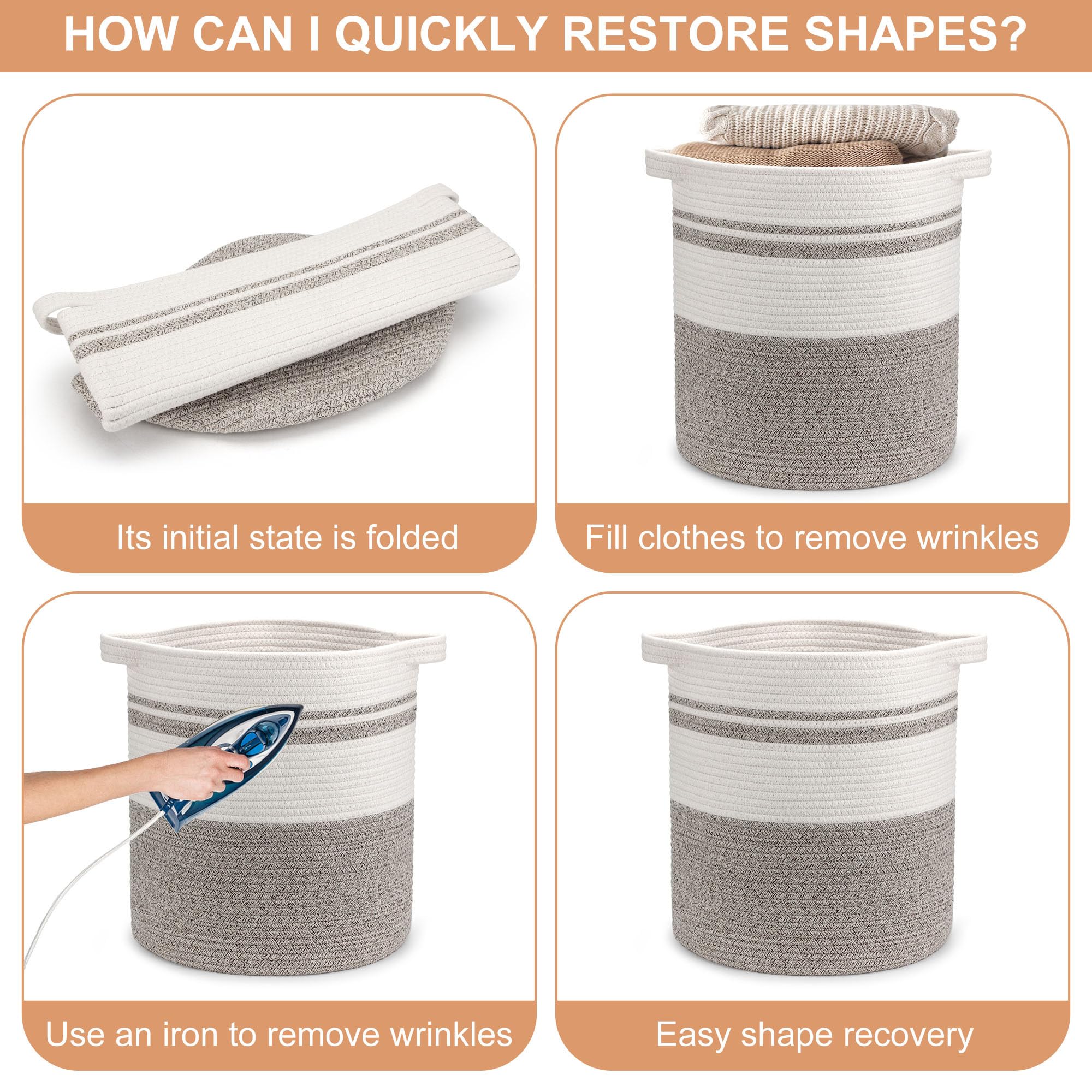 HOW CAN I QUICKLY RESTORE SHAPES?

Its initial state is folded

Fill clothes to remove wrinkles

Use an iron to remove wrinkles

Easy shape recovery