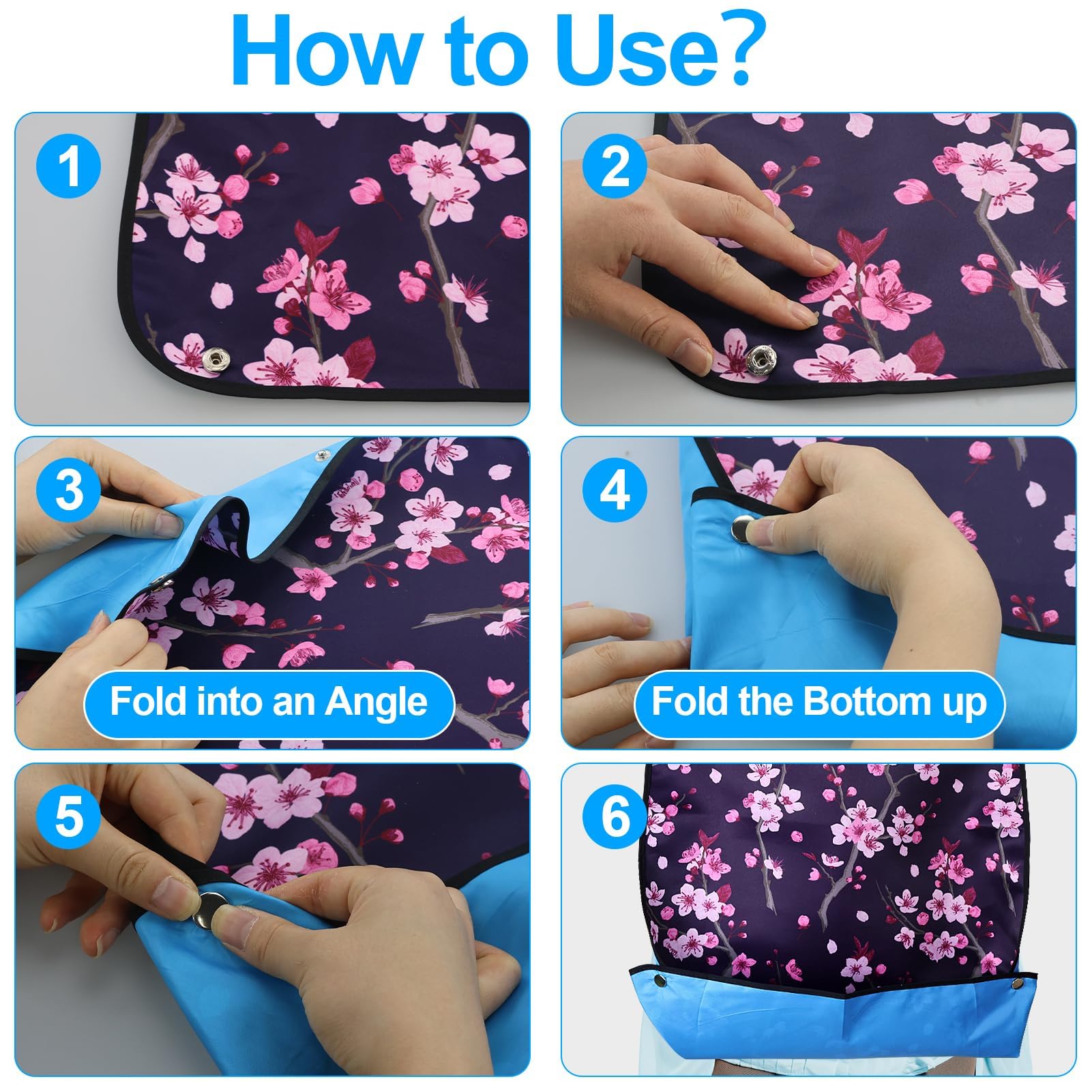 How to Use?

1

2

3

Fold into an Angle

4

Fold the Bottom up

5

6