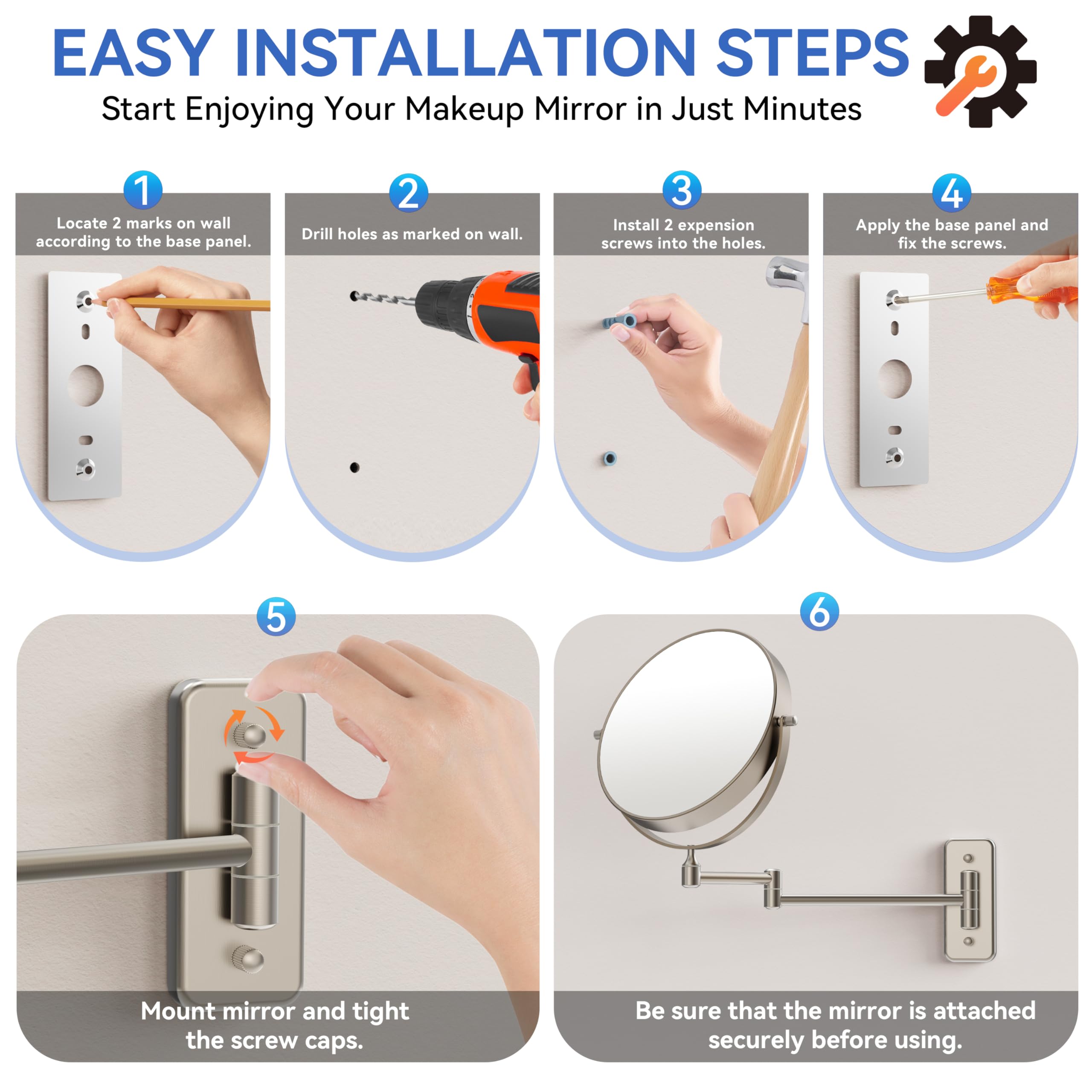 EASY INSTALLATION STEPS

Start Enjoying Your Makeup Mirror in Just Minutes

1

Locate 2 marks on wall according to the base panel.

2

Drill holes as marked on wall.

3

Install 2 expension screws into the holes.

4

Apply the base panel and fix the screws.

5

Mount mirror and tight the screw caps.

6

Be sure that the mirror is attached securely before using.