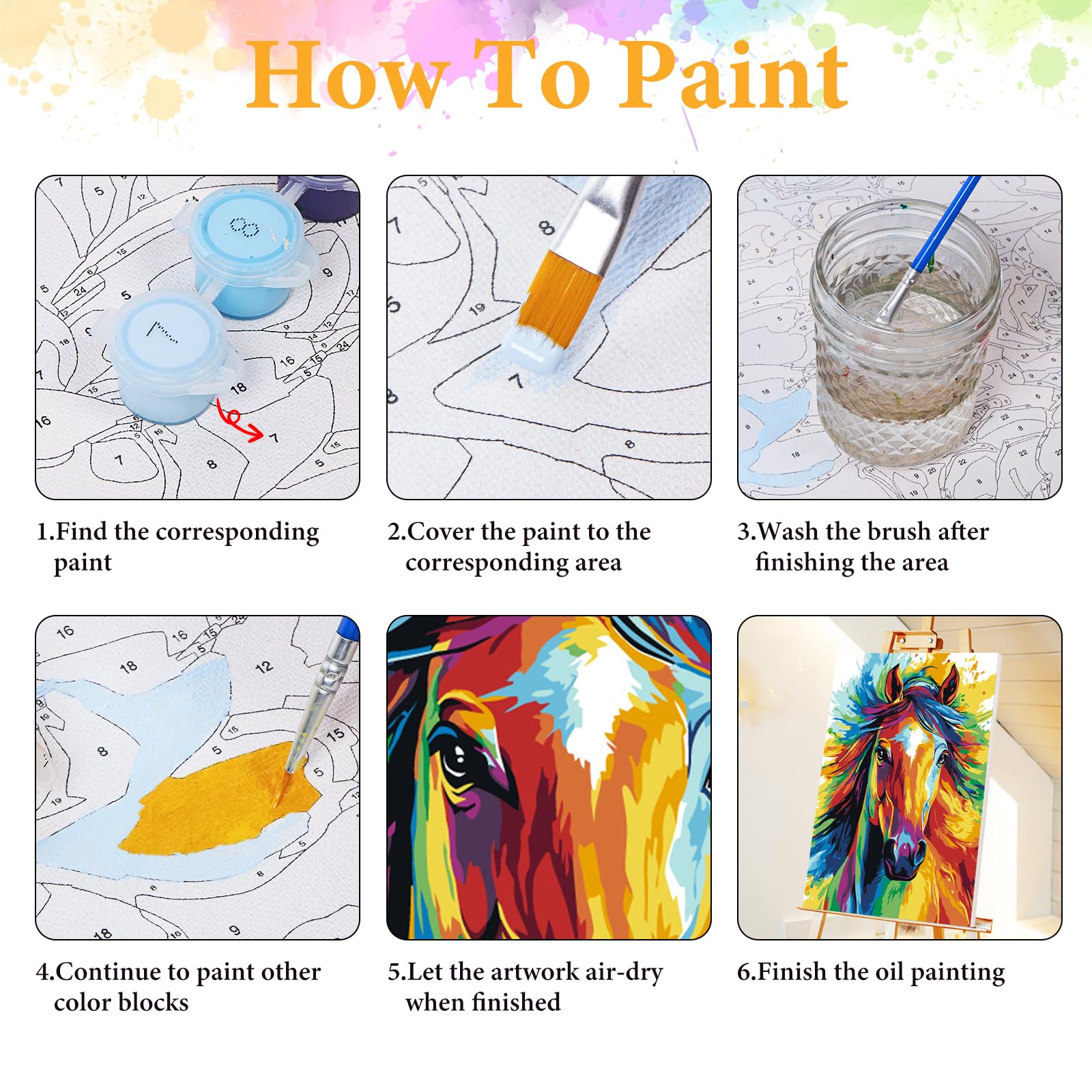 How To Paint

1.Find the corresponding paint

2.Cover the paint to the corresponding area

3.Wash the brush after finishing the area

4.Continue to paint other color blocks

5.Let the artwork air-dry when finished

6.Finish the oil painting