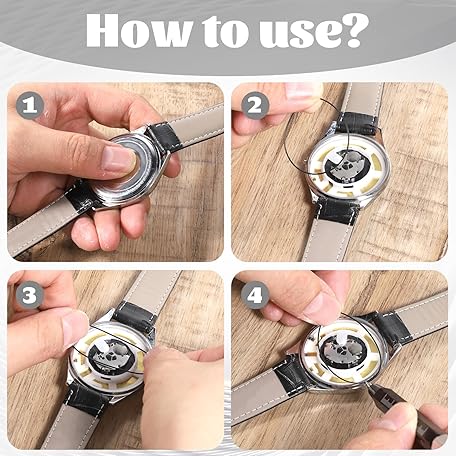 How to use?

1

2

3

4