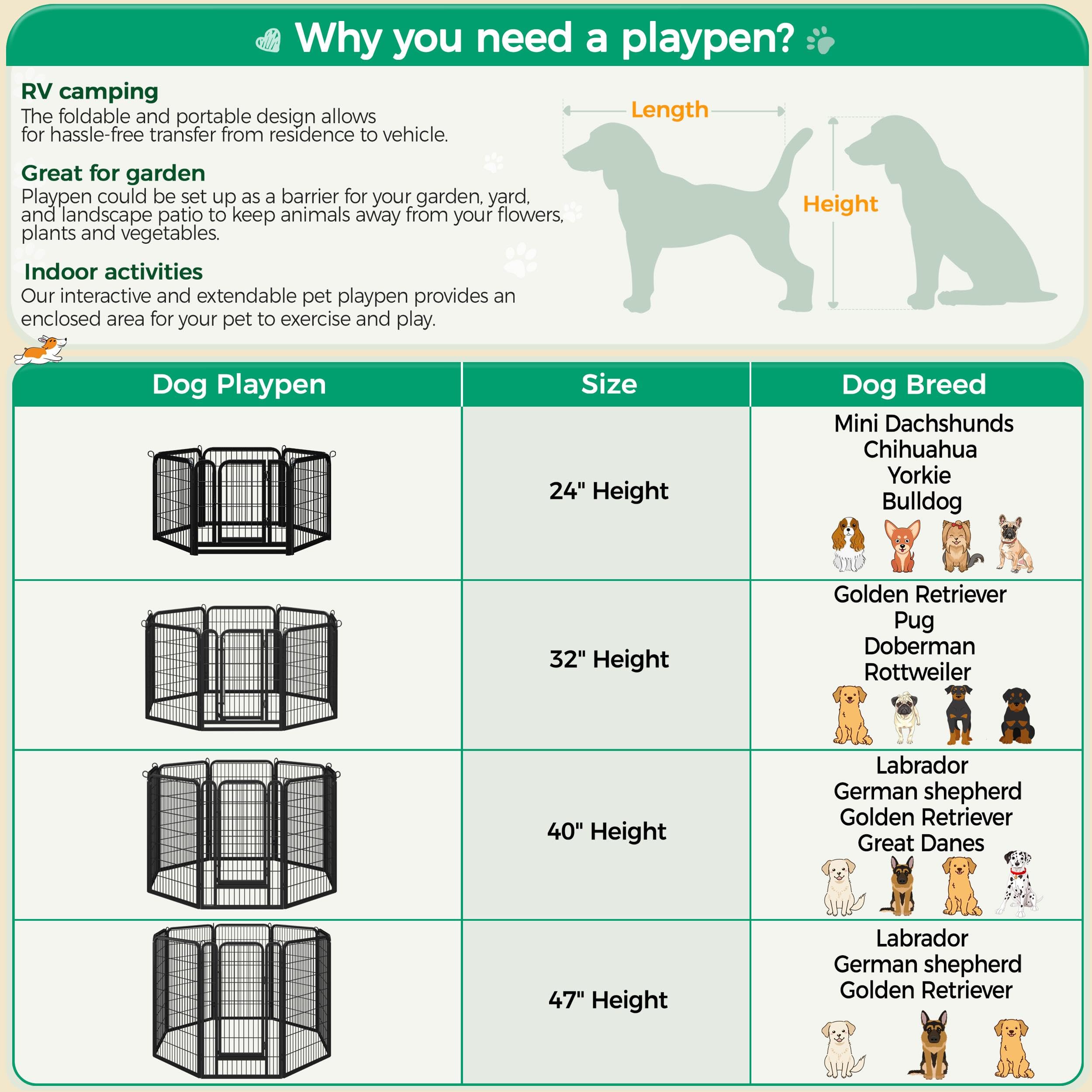 Why you need a playpen?

RV camping
The foldable and portable design allows for hassle-free transfer from residence to vehicle.

Great for garden
Playpen could be set up as a barrier for your garden, yard, and landscape patio to keep animals away from your flowers, plants and vegetables.

Indoor activities
Our interactive and extendable pet playpen provides an enclosed area for your pet to exercise and play.

Length

Height

| Dog Playpen | Size | Dog Breed |
|---|---|---|
| | 24" Height | Mini Dachshunds Chihuahua Yorkie Bulldog |
| | 32" Height | Golden Retriever Pug Doberman Rottweiler |
| | 40" Height | Labrador German shepherd Golden Retriever Great Danes |
| | 47" Height | Labrador German shepherd Golden Retriever |