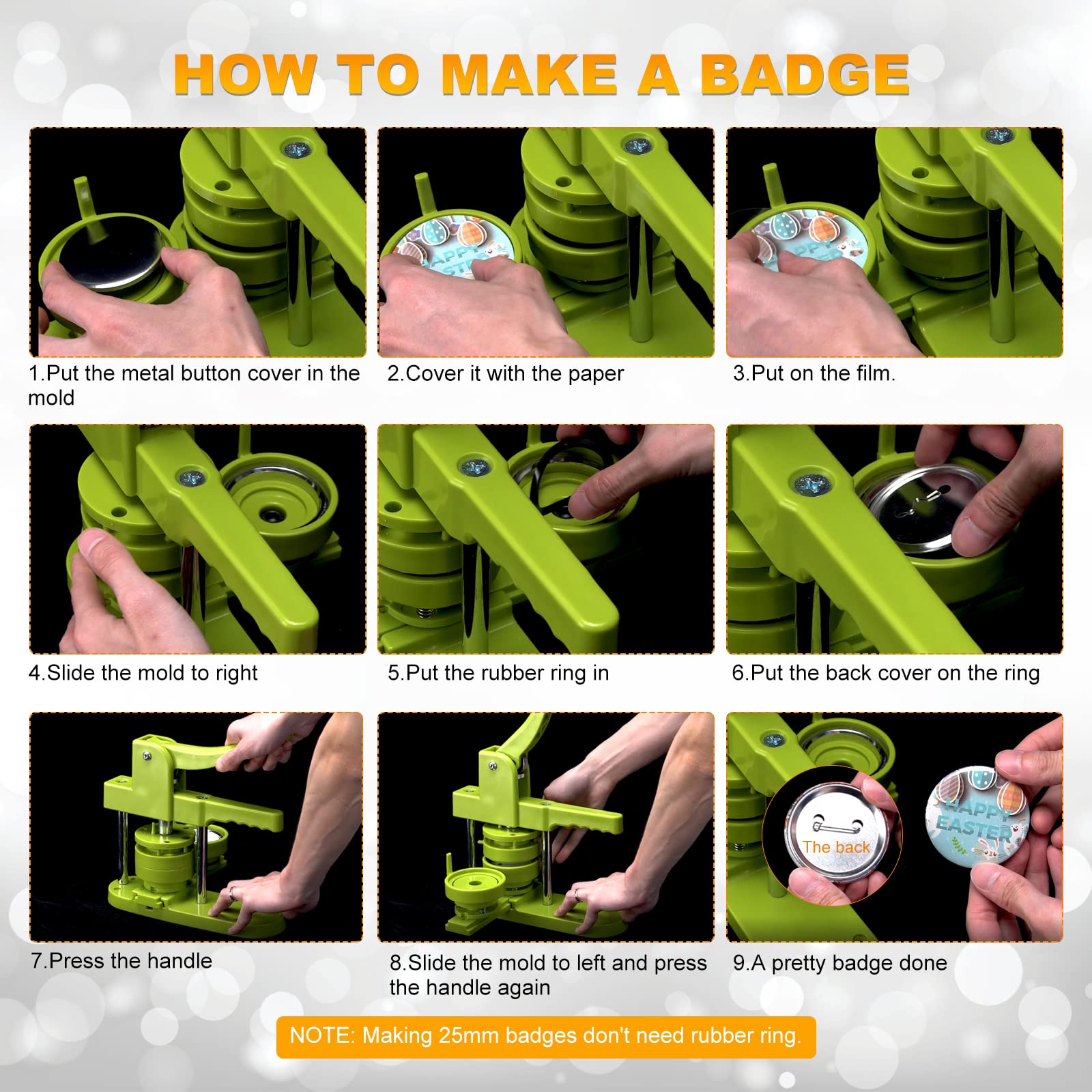 HOW TO MAKE A BADGE

1.Put the metal button cover in the mold

2.Cover it with the paper

3.Put on the film.

4.Slide the mold to right

5.Put the rubber ring in

6.Put the back cover on the ring

7.Press the handle

8.Slide the mold to left and press the handle again

The back

HAPPY EASTER

9.A pretty badge done

NOTE: Making 25mm badges don't need rubber ring.