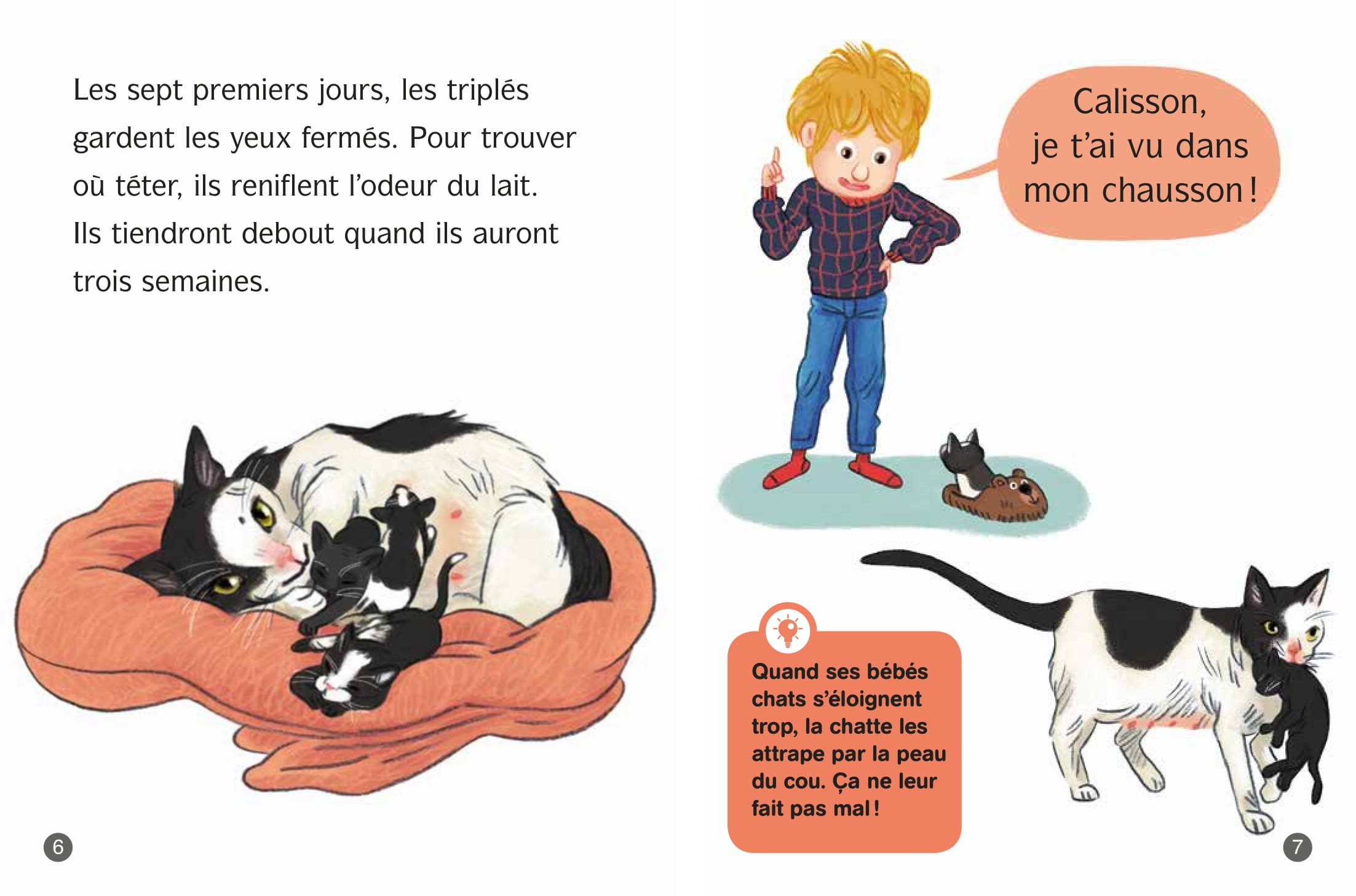 Les sept premiers jours, les triplés gardent les yeux fermés. Pour trouver où téter, ils reniflent l'odeur du lait. Ils tiendront debout quand ils auront trois semaines.

6

Calisson, je t'ai vu dans mon chausson !

Quand ses bébés chats s'éloignent trop, la chatte les attrape par la peau du cou. Ça ne leur fait pas mal !

7