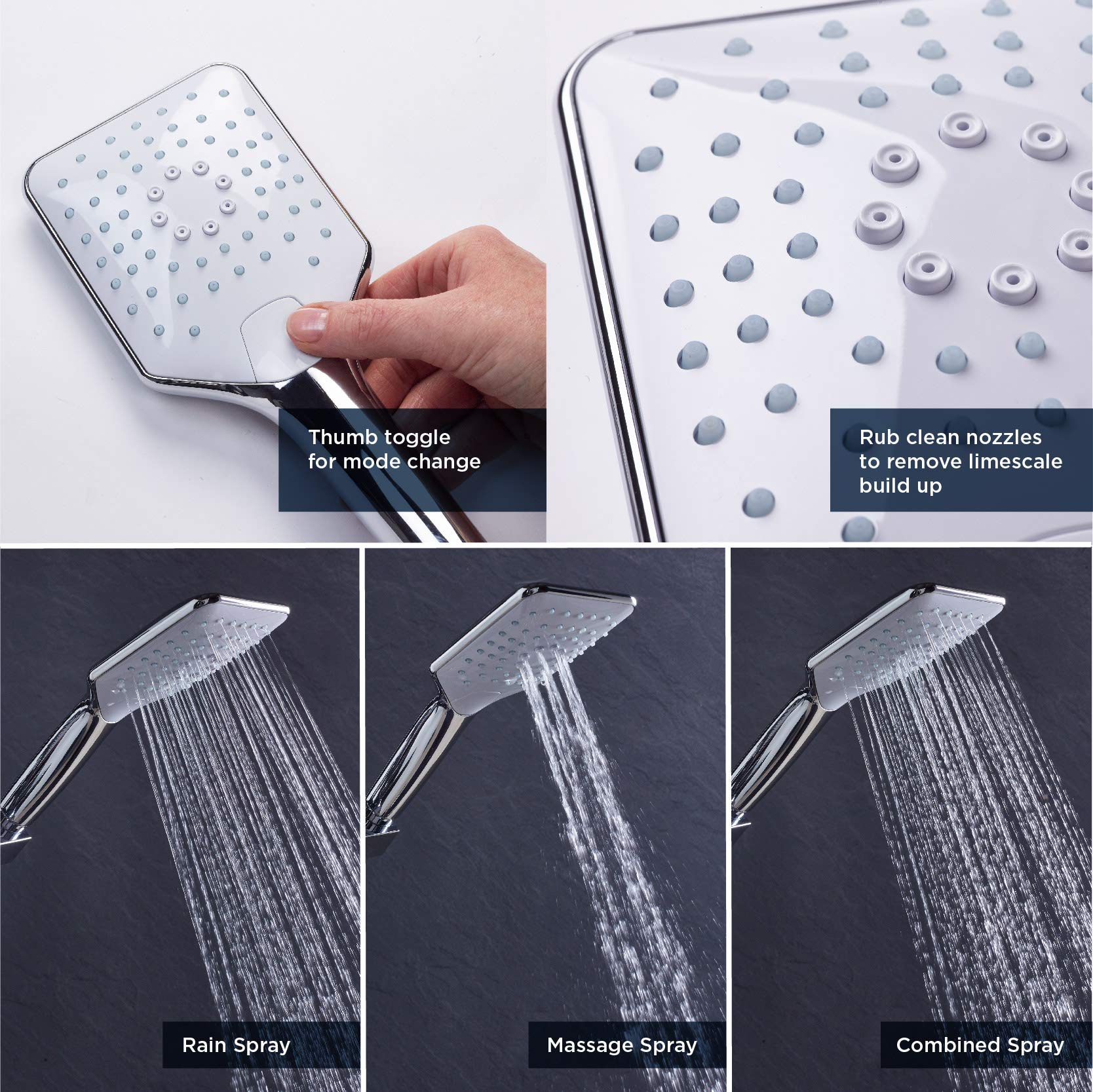 Thumb toggle
for mode change

Rub clean nozzles
to remove limescale
build up

Rain Spray

Massage Spray

Combined Spray