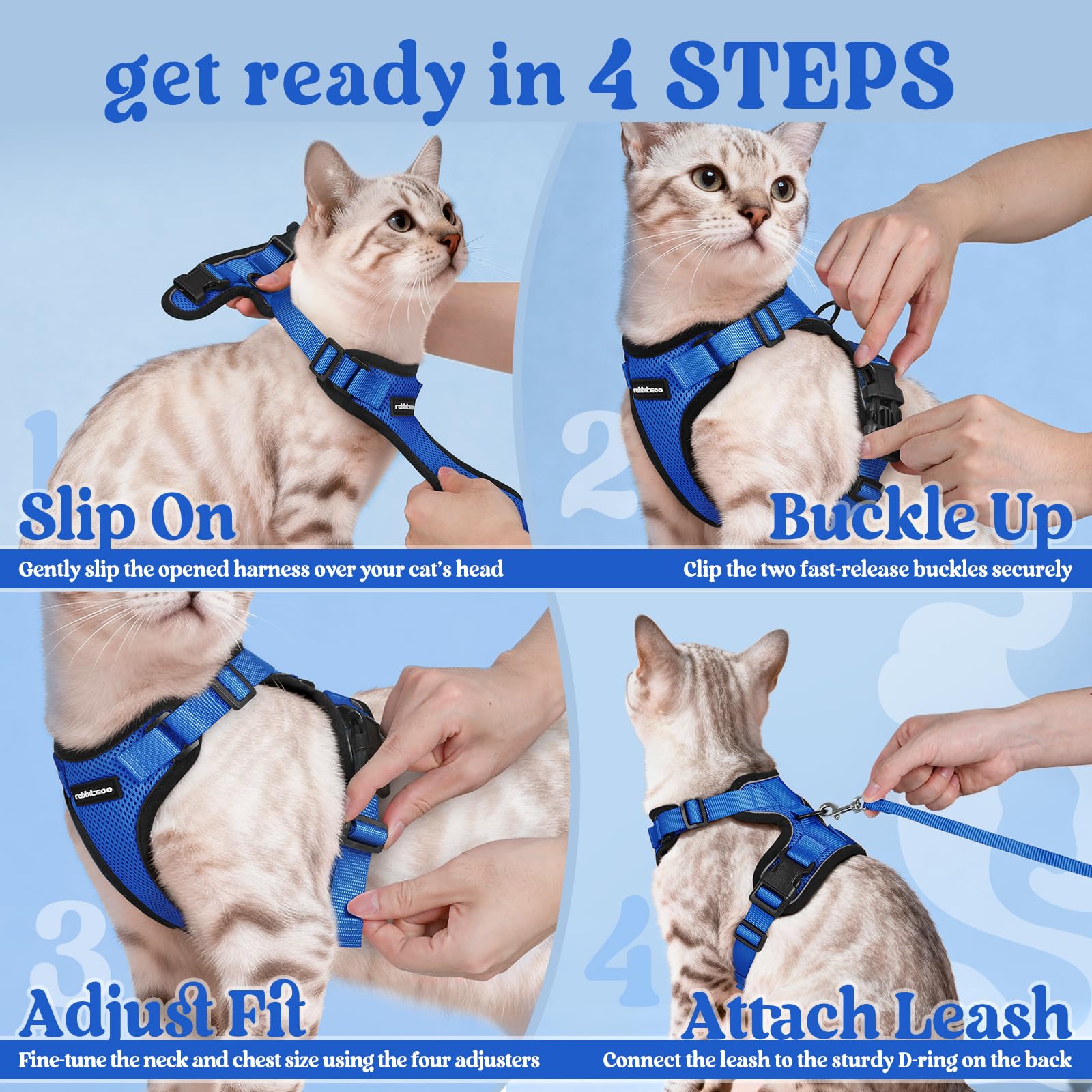 get ready in 4 STEPS

1

rabbitgoo

Slip On

Gently slip the opened harness over your cat's head

2

rabbitgoo

Buckle Up

Clip the two fast-release buckles securely

3

rabbitgoo

Adjust Fit

Fine-tune the neck and chest size using the four adjusters

4

Attach Leash

Connect the leash to the sturdy D-ring on the back